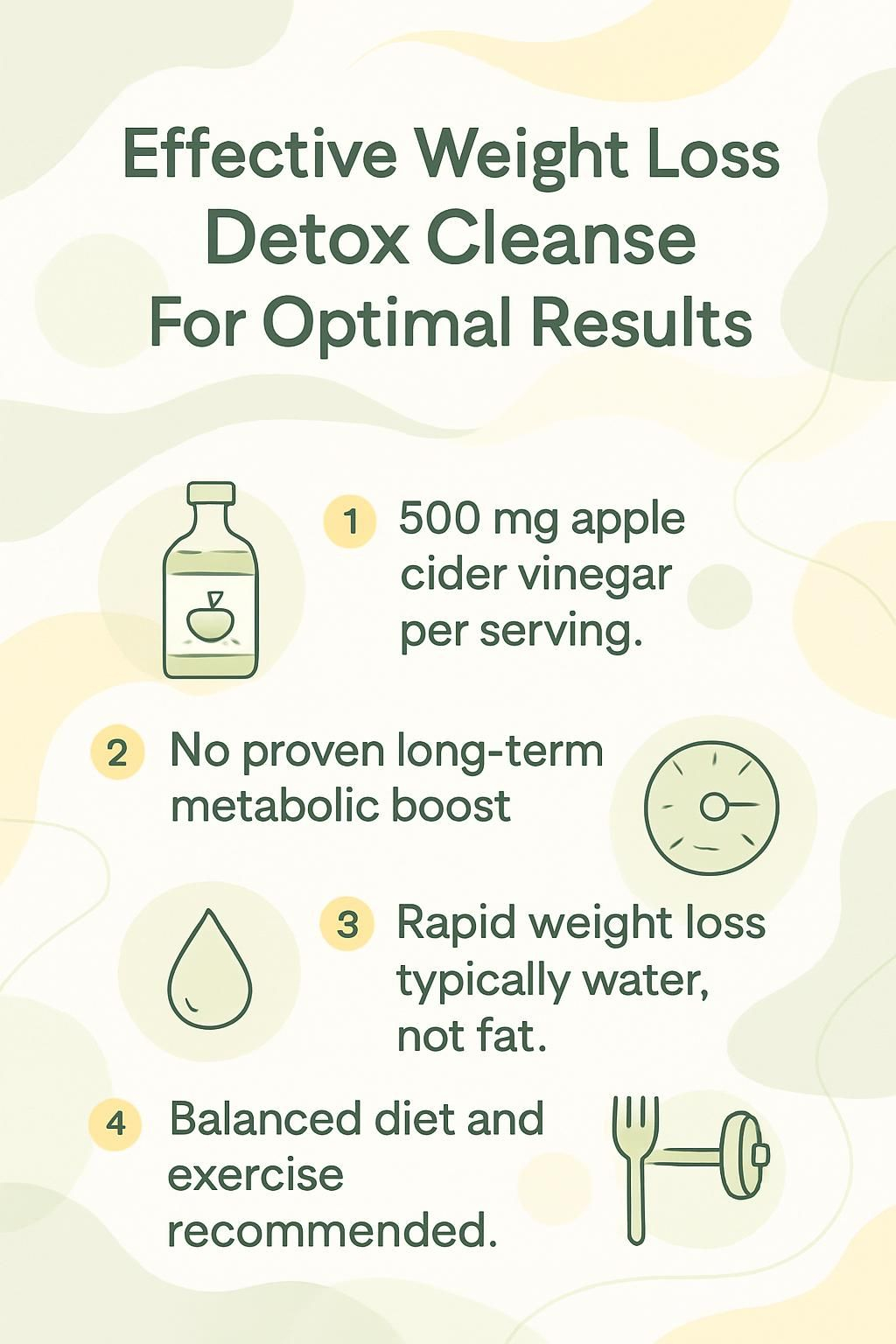 Effective Weight Loss Detox Cleanse For Optimal Results

1 500 mg apple cider vinegar per serving.

2 No proven long-term metabolic boost

3 Rapid weight loss typically water, not fat.

4 Balanced diet and exercise recommended.