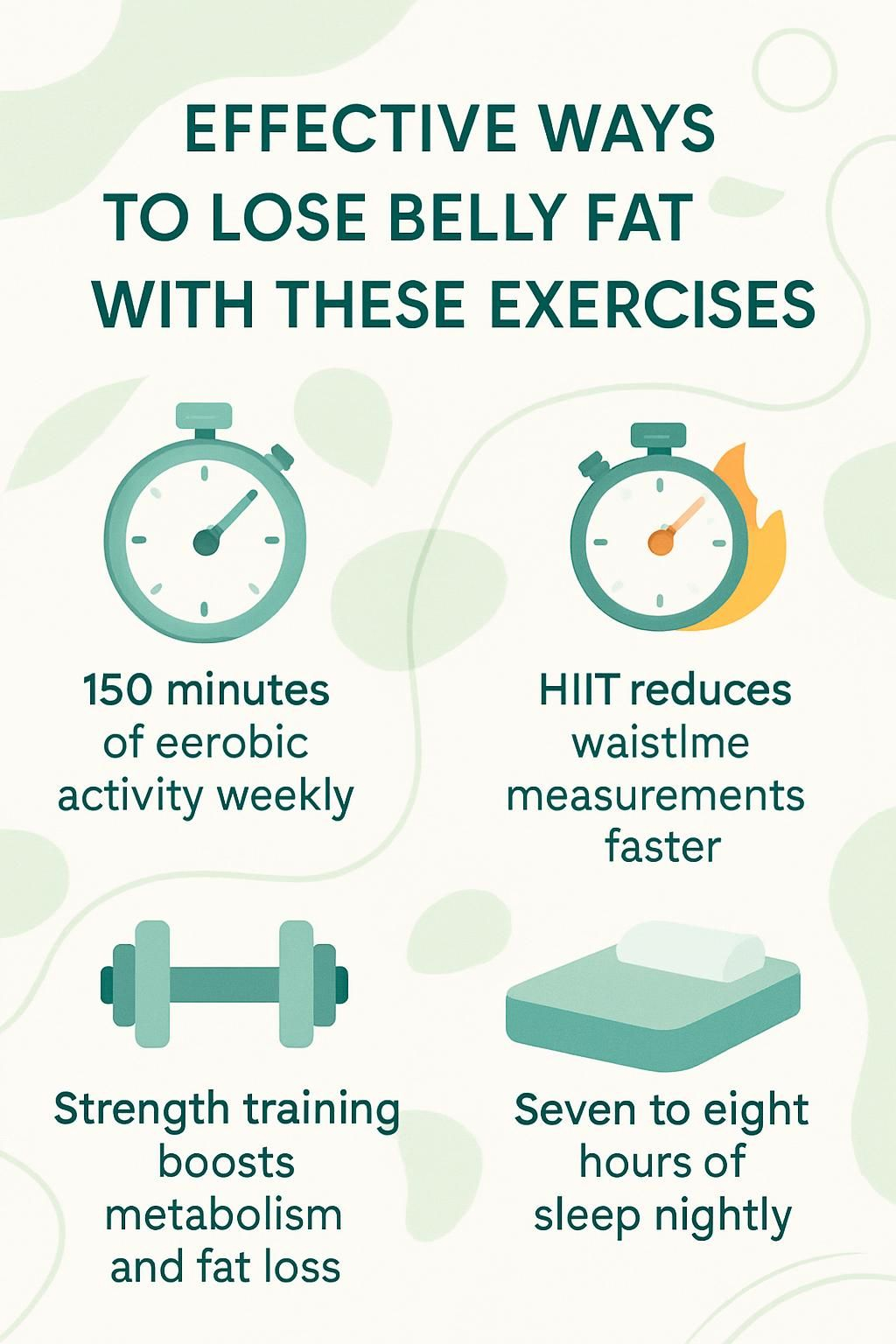 EFFECTIVE WAYS TO LOSE BELLY FAT WITH THESE EXERCISES

150 minutes of eerobic activity weekly

HIIT reduces waistlme measurements faster

Strength training boosts metabolism and fat loss

Seven to eight hours of sleep nightly