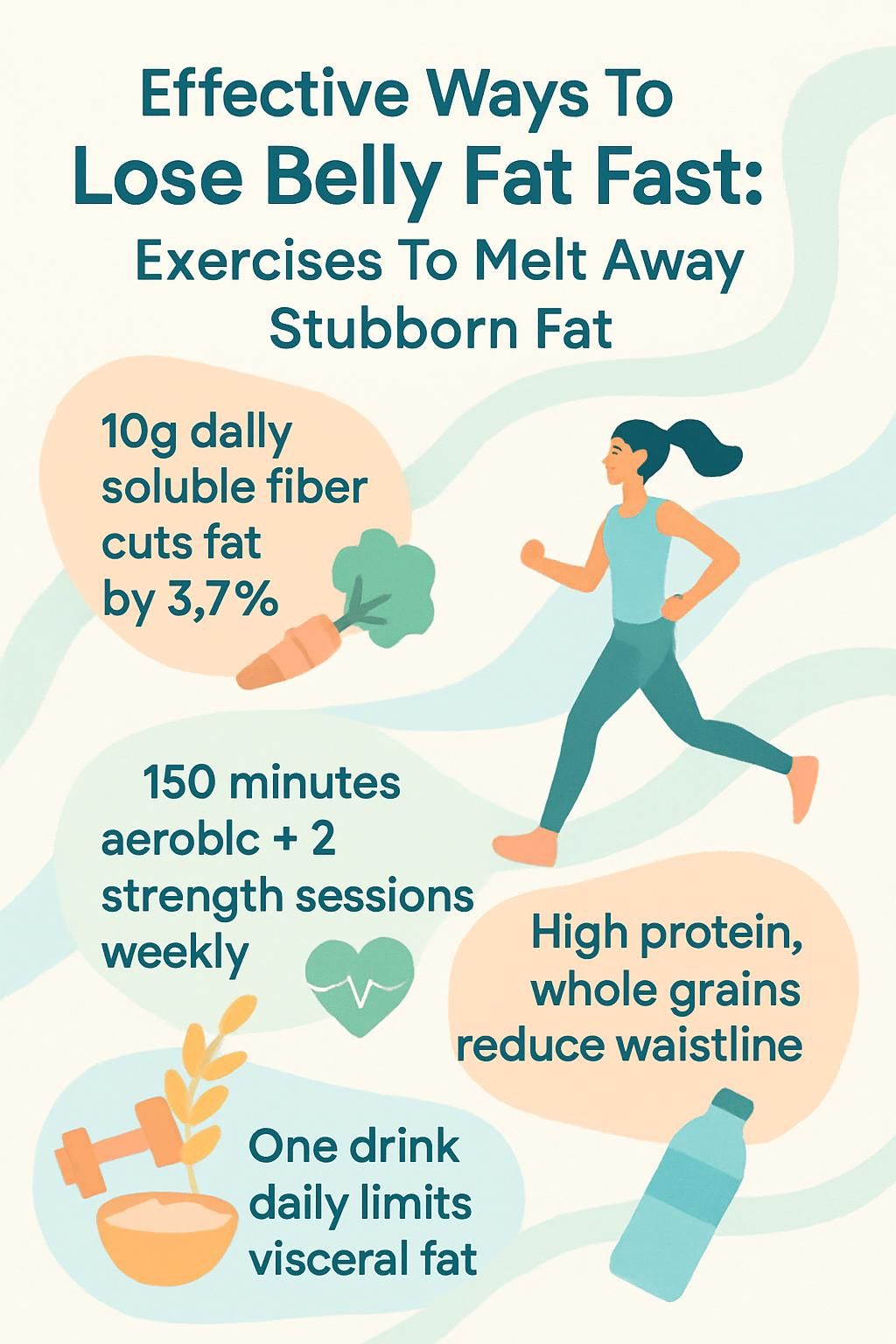 Effective Ways To
Lose Belly Fat Fast:
Exercises To Melt Away Stubborn Fat

10g dally soluble fiber cuts fat by 3,7%

150 minutes aeroblc + 2 strength sessions weekly

High protein, whole grains reduce waistline

One drink daily limits visceral fat