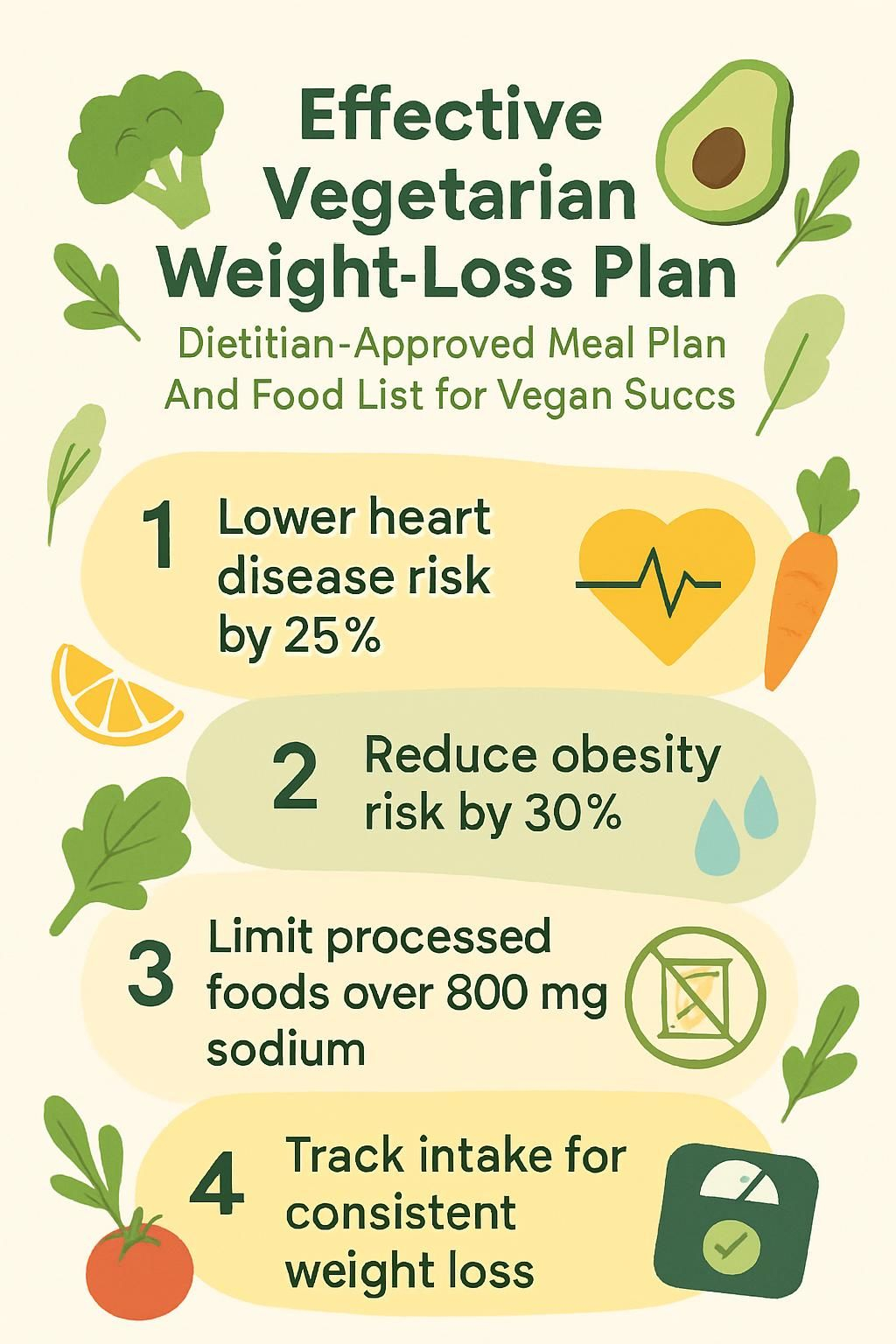 Effective Vegetarian Weight-Loss Plan

Dietitian-Approved Meal Plan And Food List for Vegan Succs

1 Lower heart disease risk by 25%

2 Reduce obesity risk by 30%

3 Limit processed foods over 800 mg sodium

4 Track intake for consistent weight loss