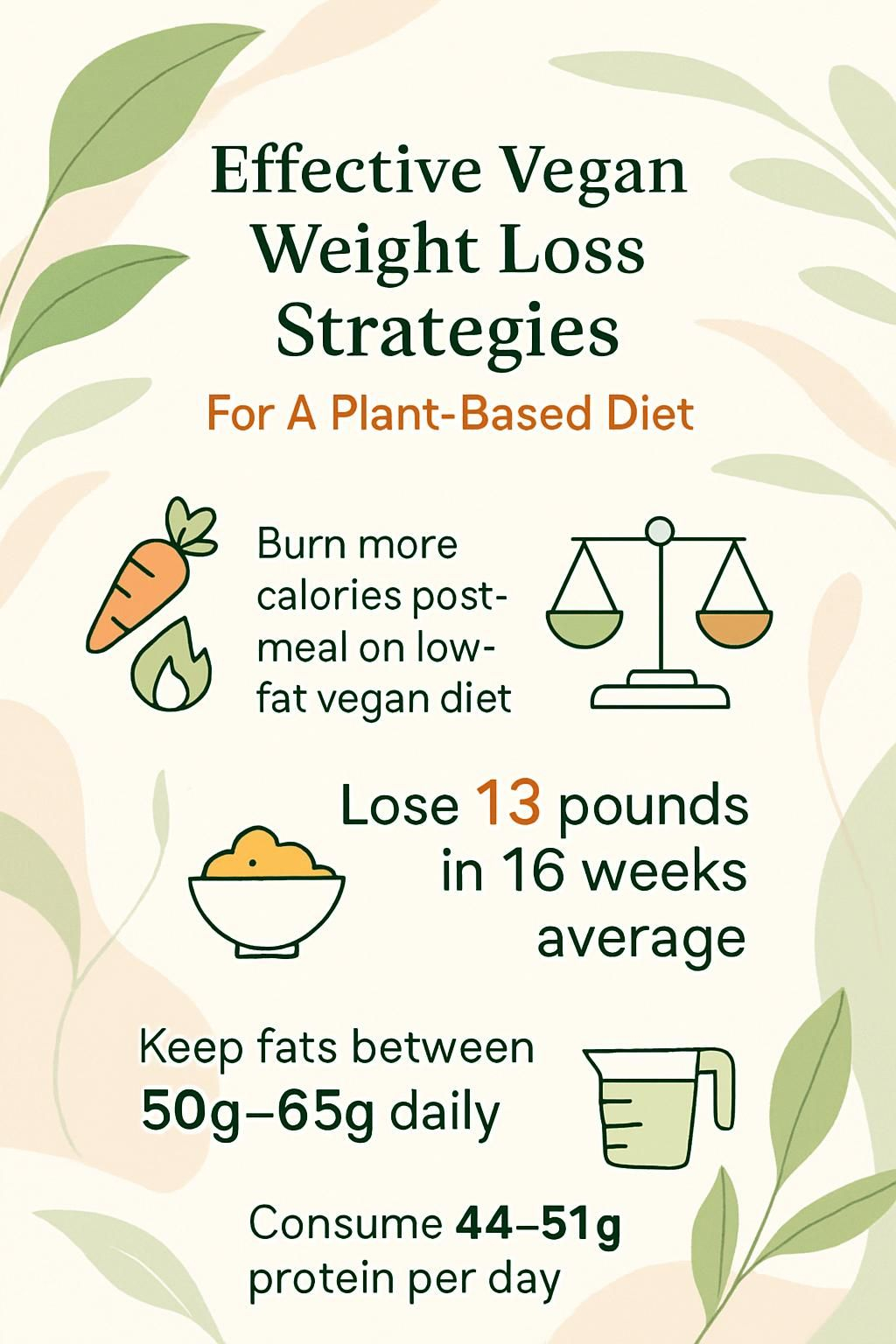 Effective Vegan Weight Loss Strategies

For A Plant-Based Diet

Burn more calories post-meal on low-fat vegan diet

Lose 13 pounds in 16 weeks average

Keep fats between 50g–65g daily

Consume 44–51g protein per day