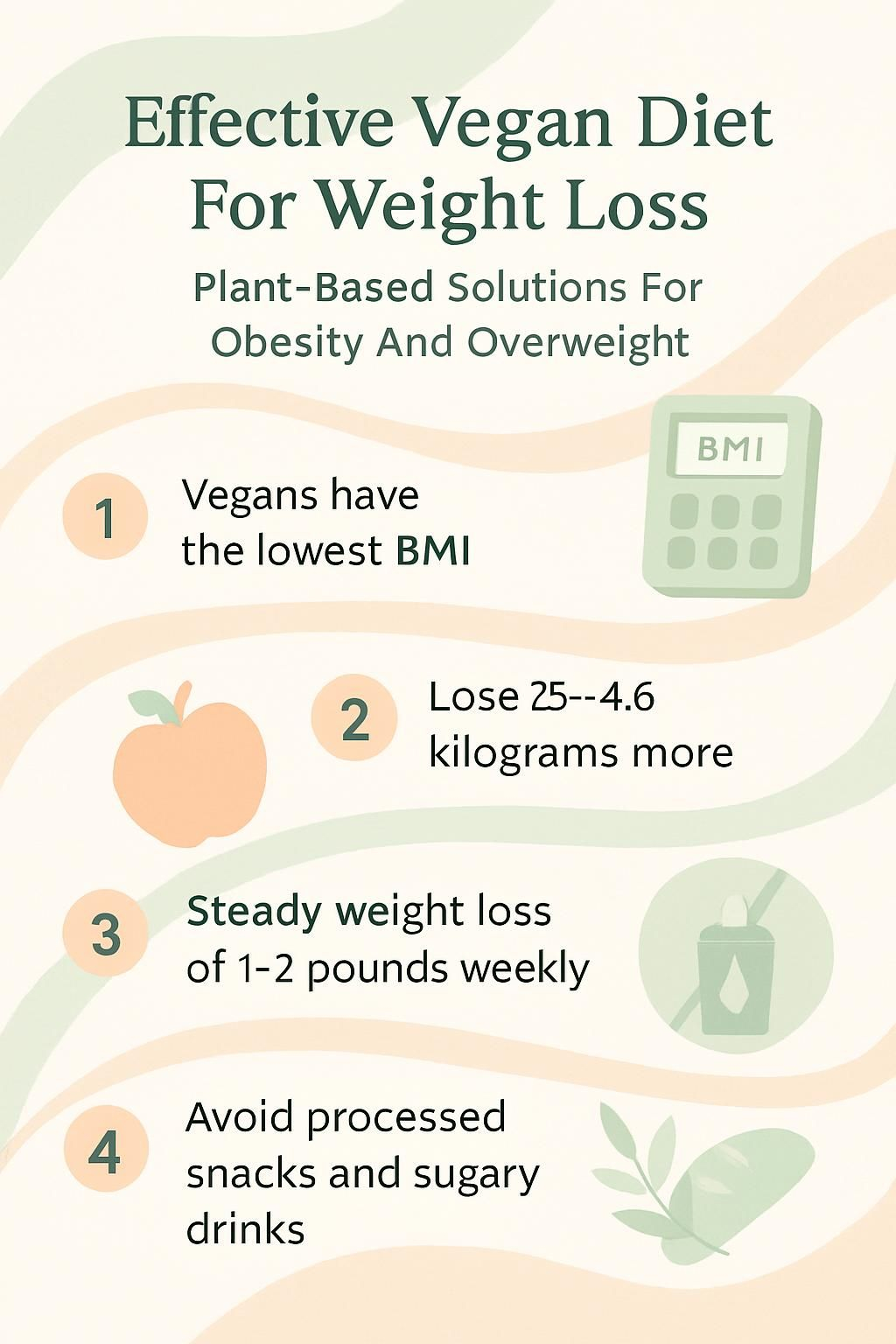 Effective Vegan Diet For Weight Loss

Plant-Based Solutions For Obesity And Overweight

BMI

1 Vegans have the lowest BMI

2 Lose 25--4.6 kilograms more

3 Steady weight loss of 1-2 pounds weekly

4 Avoid processed snacks and sugary drinks