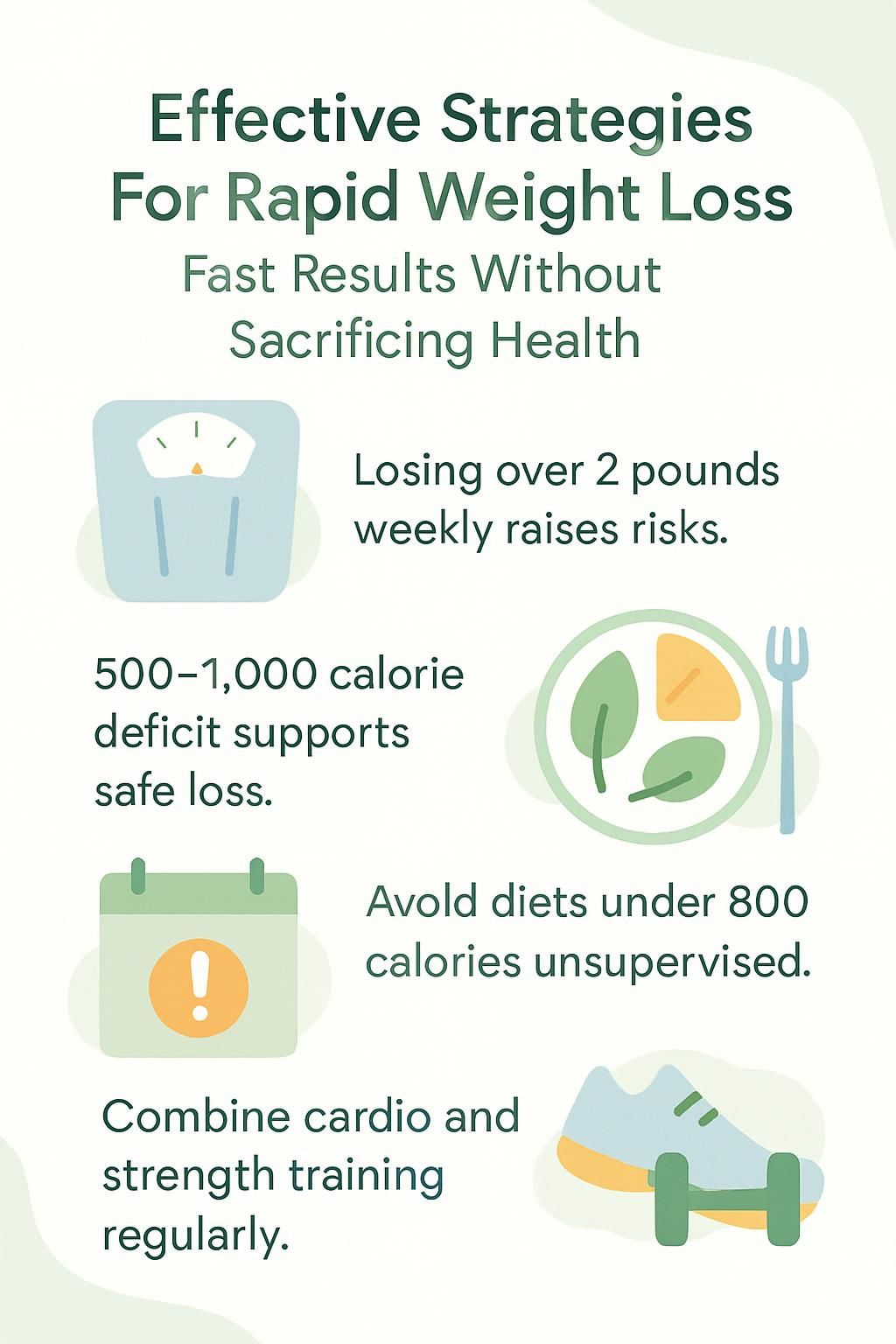 Effective Strategies For Rapid Weight Loss

Fast Results Without Sacrificing Health

Losing over 2 pounds weekly raises risks.

500–1,000 calorie deficit supports safe loss.

Avold diets under 800 calories unsupervised.

Combine cardio and strength training regularly.