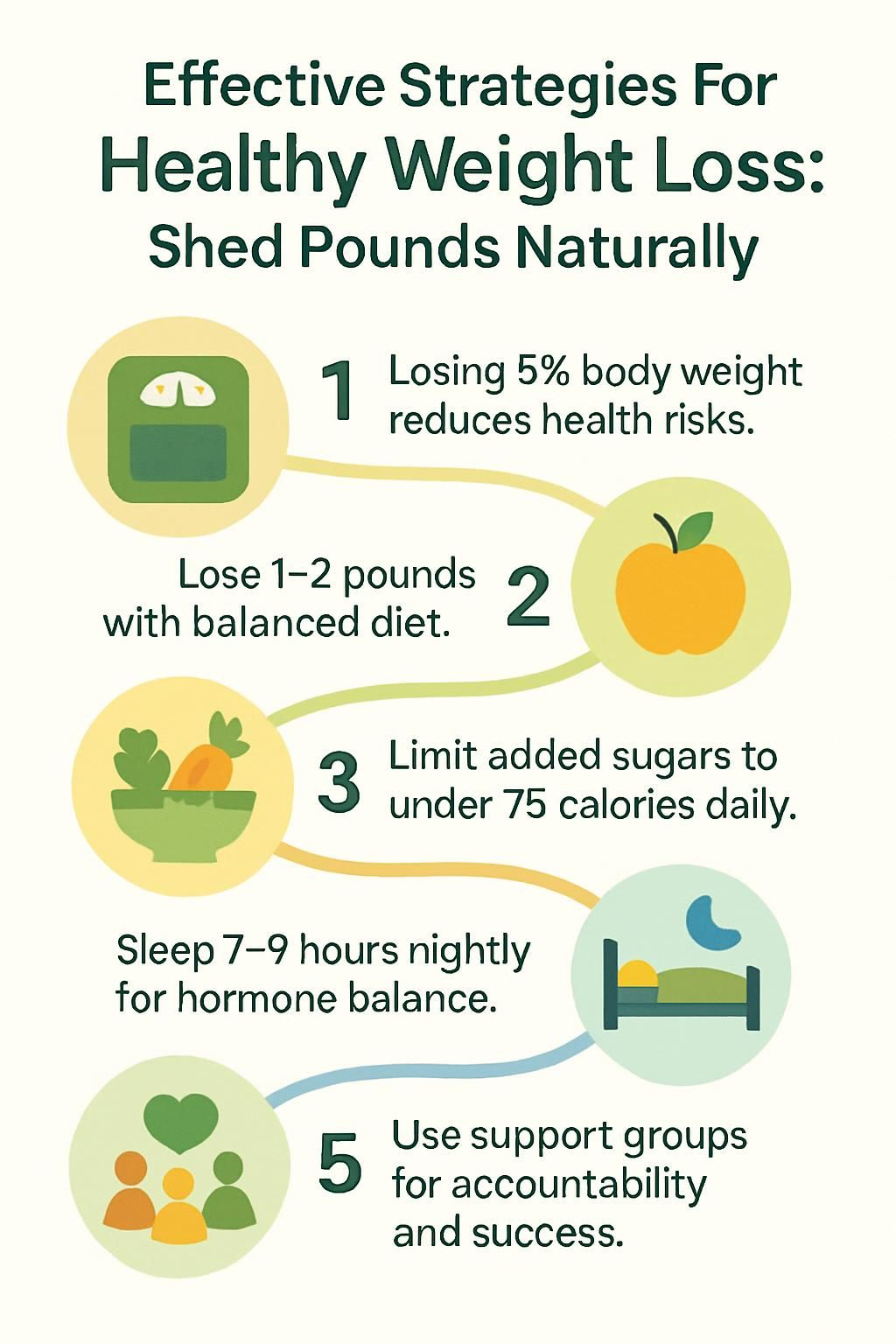 Effective Strategies For
Healthy Weight Loss:
Shed Pounds Naturally

1 Losing 5% body weight reduces health risks.

Lose 1–2 pounds with balanced diet. 2

3 Limit added sugars to under 75 calories daily.

Sleep 7–9 hours nightly for hormone balance.

5 Use support groups for accountability and success.