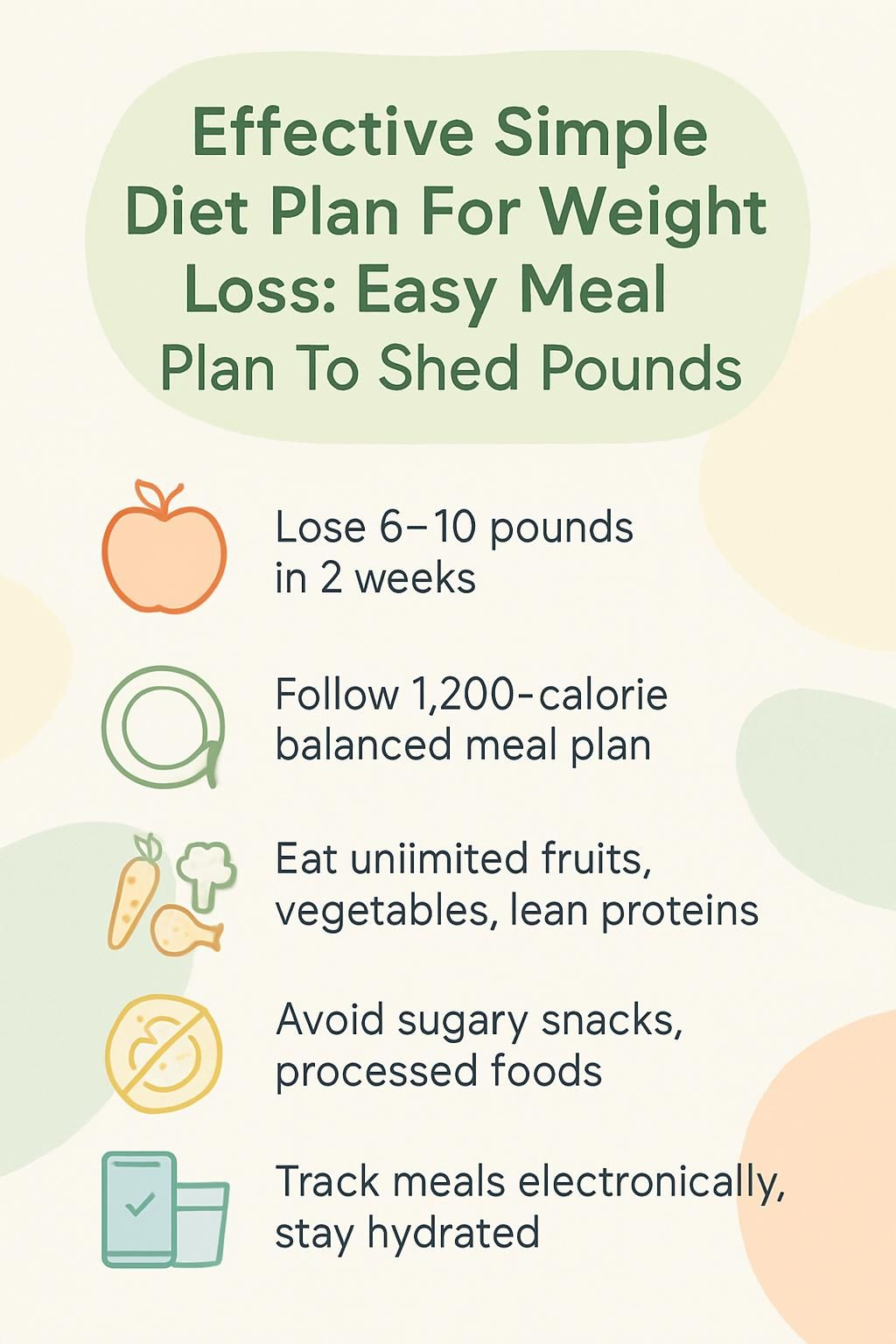 Effective Simple Diet Plan For Weight Loss: Easy Meal Plan To Shed Pounds

Lose 6–10 pounds in 2 weeks

Follow 1,200-calorie balanced meal plan

Eat uniimited fruits, vegetables, lean proteins

Avoid sugary snacks, processed foods

Track meals electronically, stay hydrated