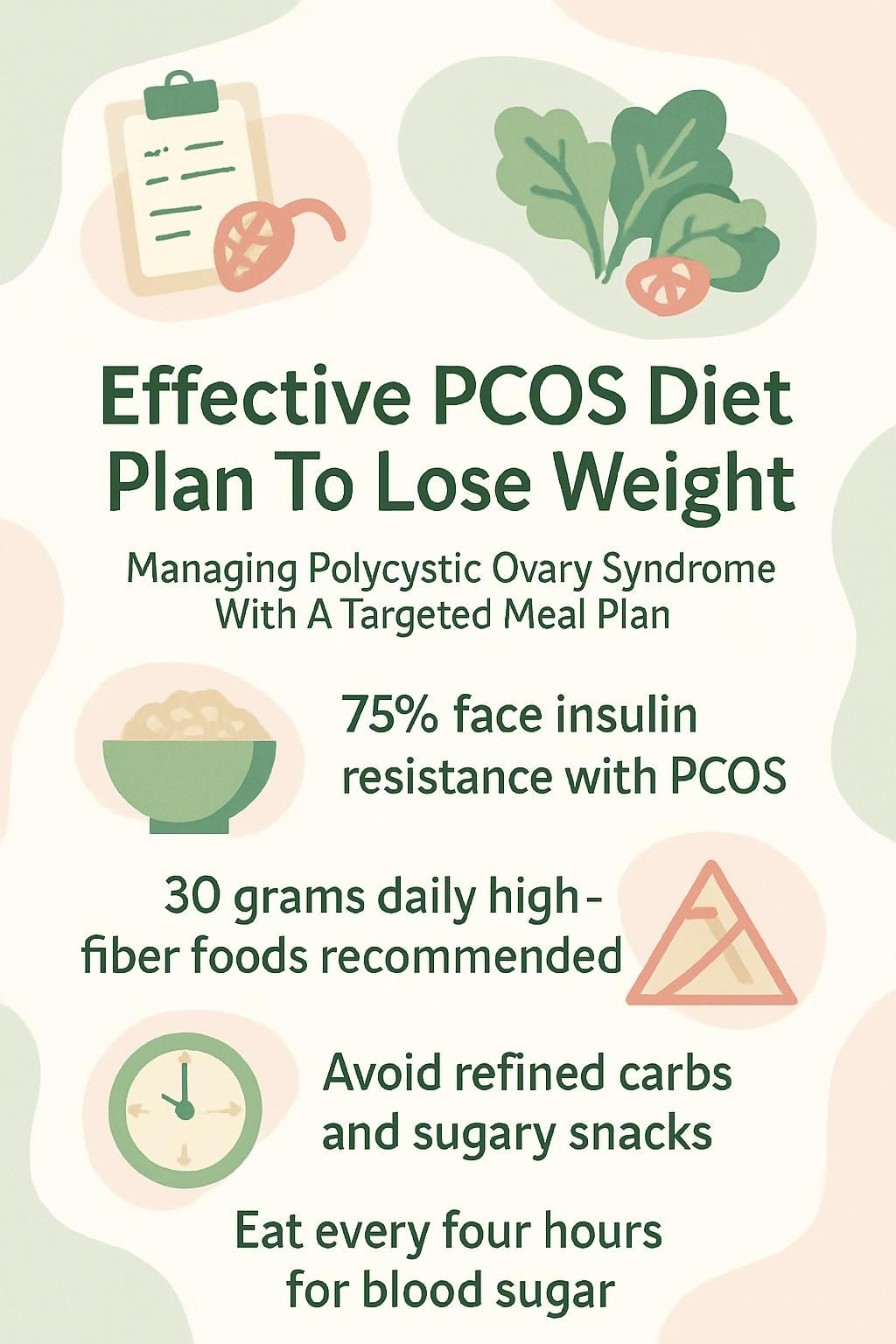 Effective PCOS Diet Plan To Lose Weight

Managing Polycystic Ovary Syndrome With A Targeted Meal Plan

75% face insulin resistance with PCOS

30 grams daily high-fiber foods recommended

Avoid refined carbs and sugary snacks

Eat every four hours for blood sugar