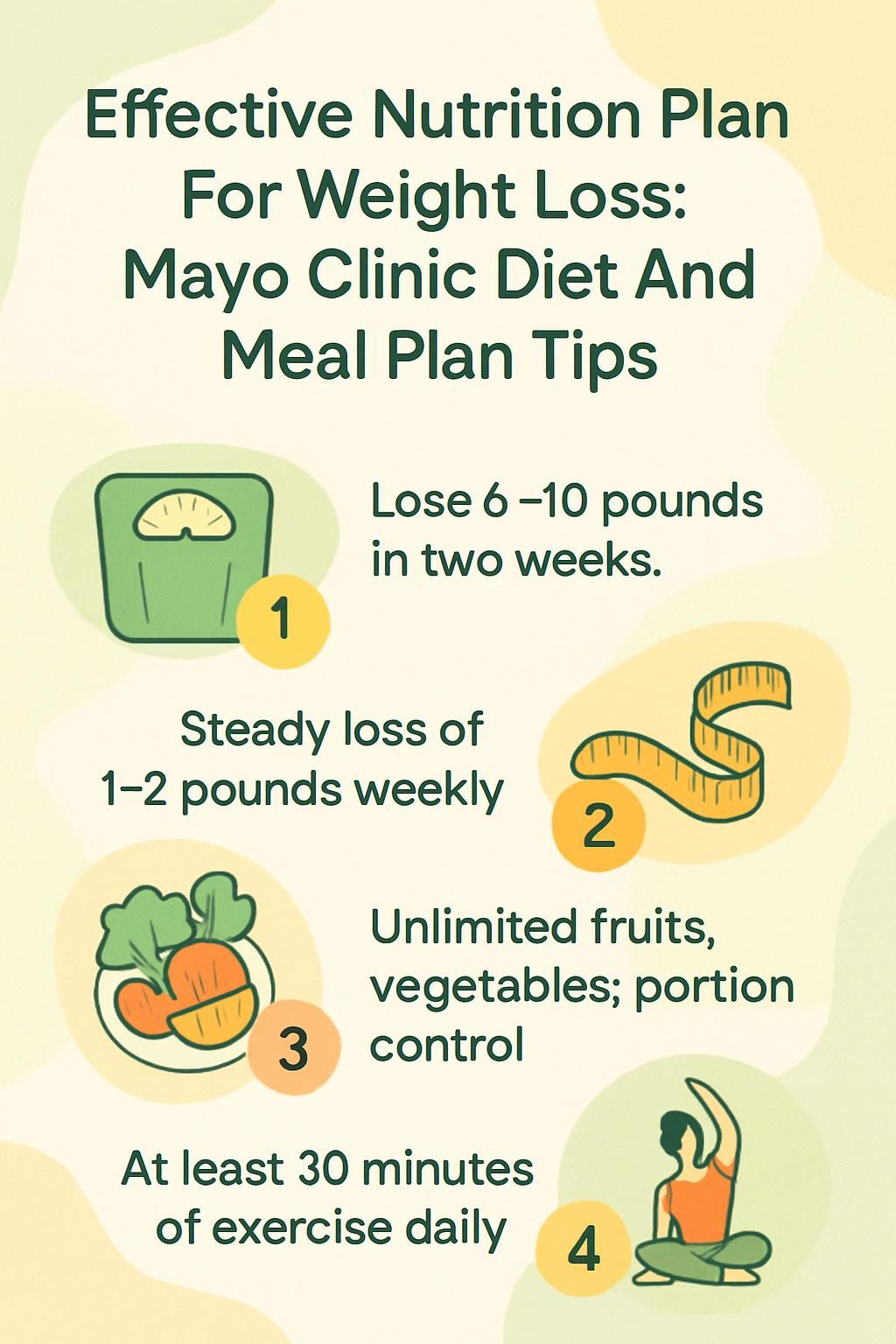 Effective Nutrition Plan For Weight Loss: Mayo Clinic Diet And Meal Plan Tips

1

Lose 6 –10 pounds in two weeks.

Steady loss of 1–2 pounds weekly

2

3

Unlimited fruits, vegetables; portion control

At least 30 minutes of exercise daily

4