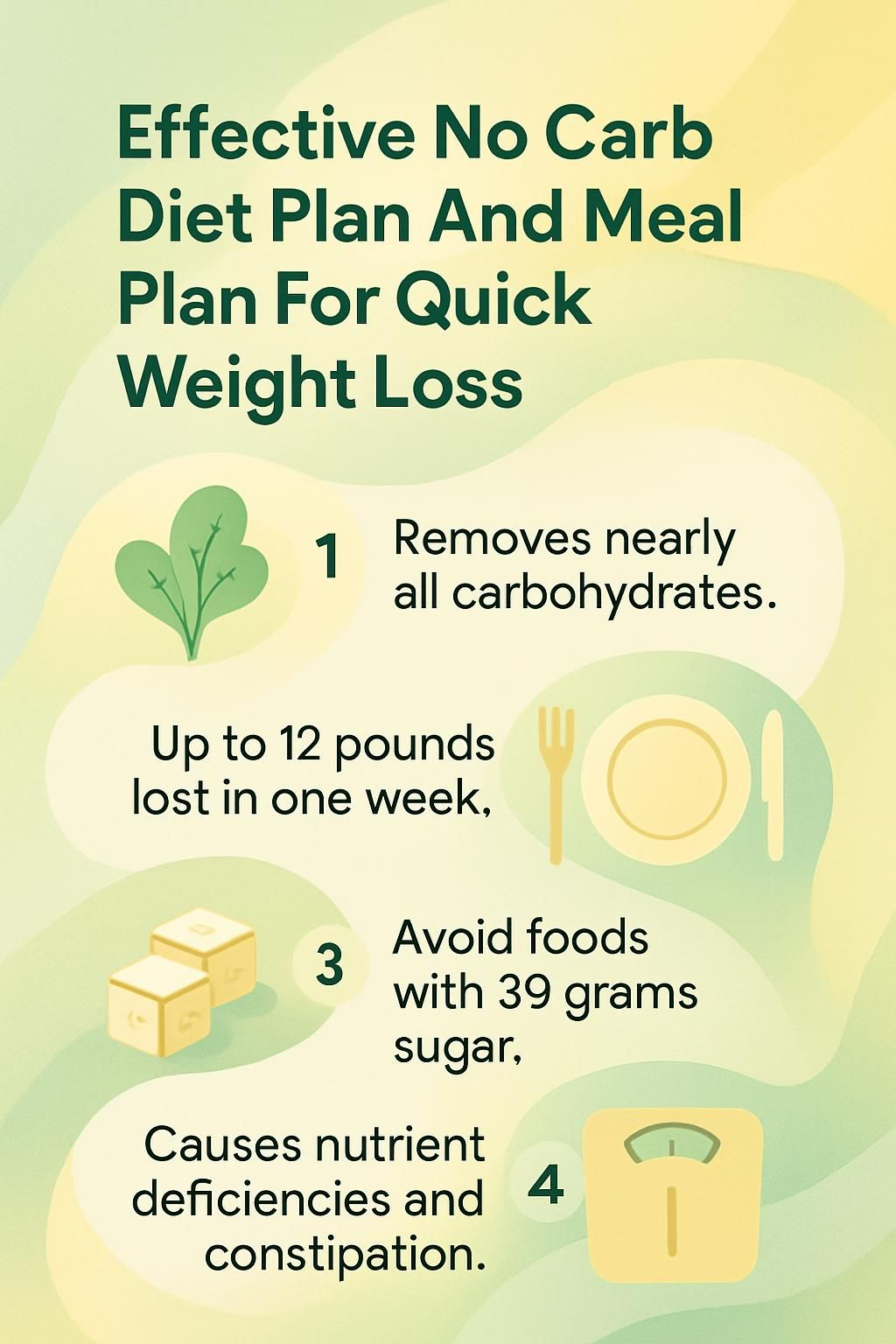 Effective No Carb Diet Plan And Meal Plan For Quick Weight Loss

1 Removes nearly all carbohydrates.

Up to 12 pounds lost in one week,

3 Avoid foods with 39 grams sugar,

Causes nutrient deficiencies and constipation. 4