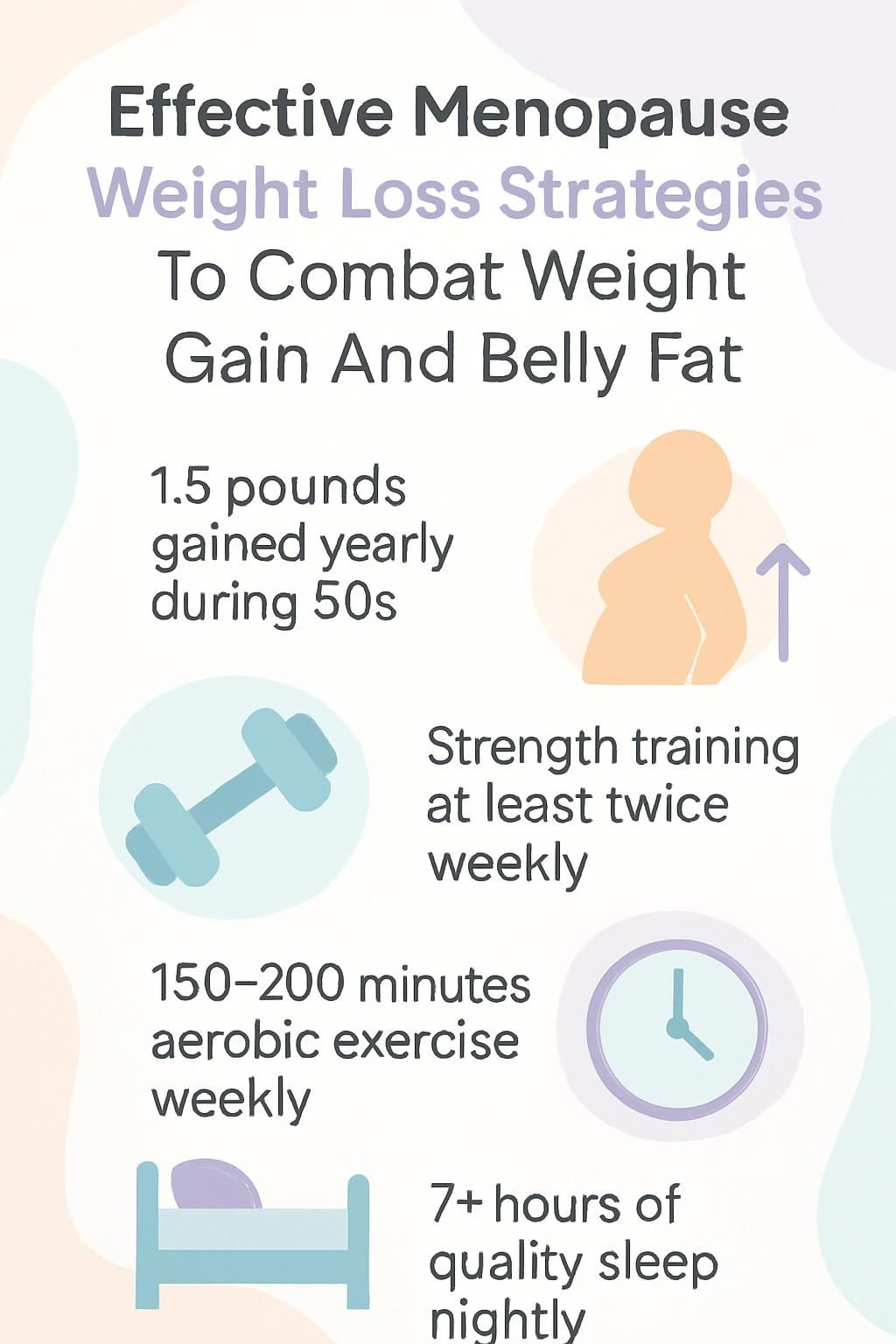 Effective Menopause Weight Loss Strategies To Combat Weight Gain And Belly Fat

1.5 pounds gained yearly during 50s

Strength training at least twice weekly

150–200 minutes aerobic exercise weekly

7+ hours of quality sleep nightly