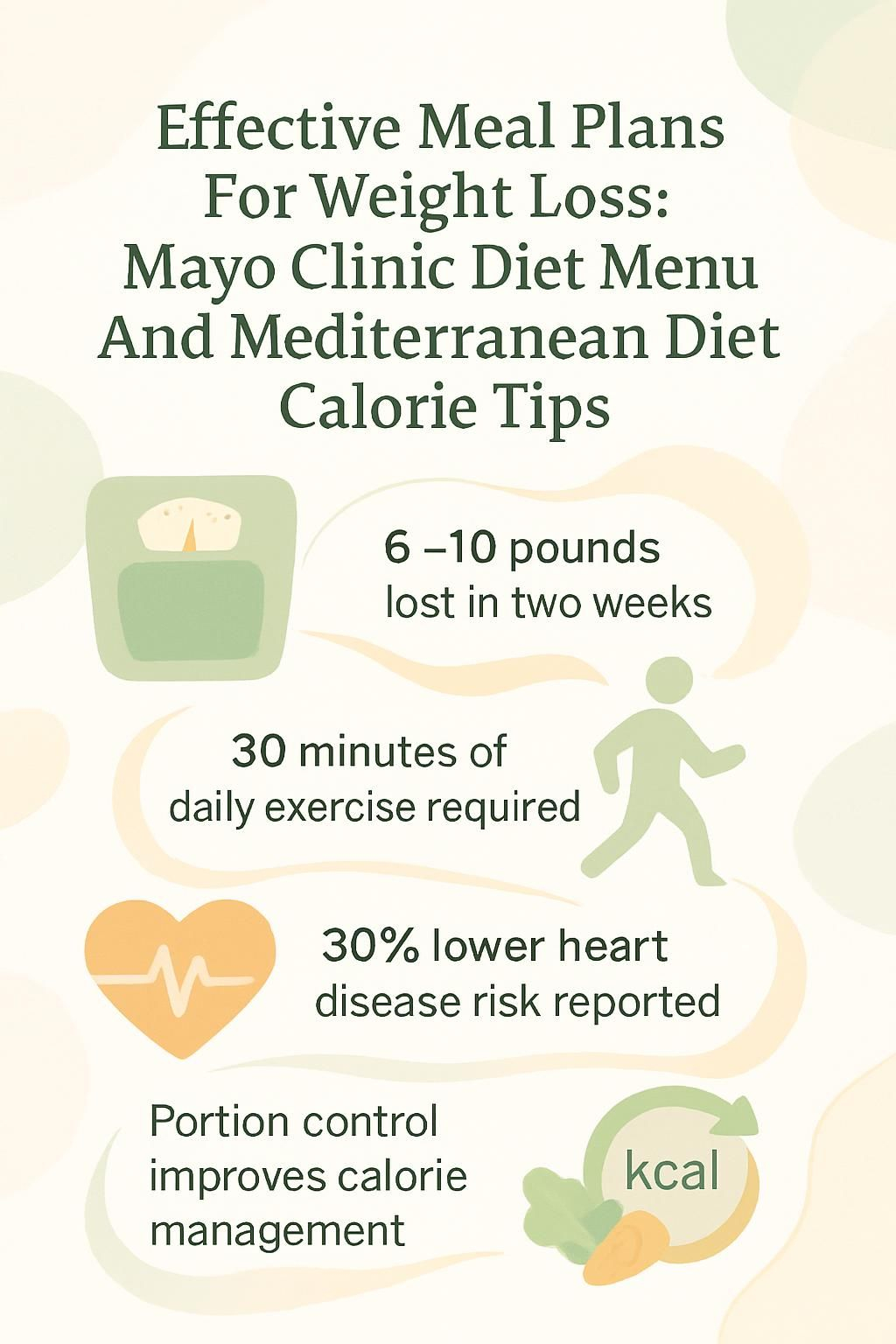 Effective Meal Plans For Weight Loss: Mayo Clinic Diet Menu And Mediterranean Diet Calorie Tips

6 –10 pounds lost in two weeks

30 minutes of daily exercise required

30% lower heart disease risk reported

Portion control improves calorie management

kcal