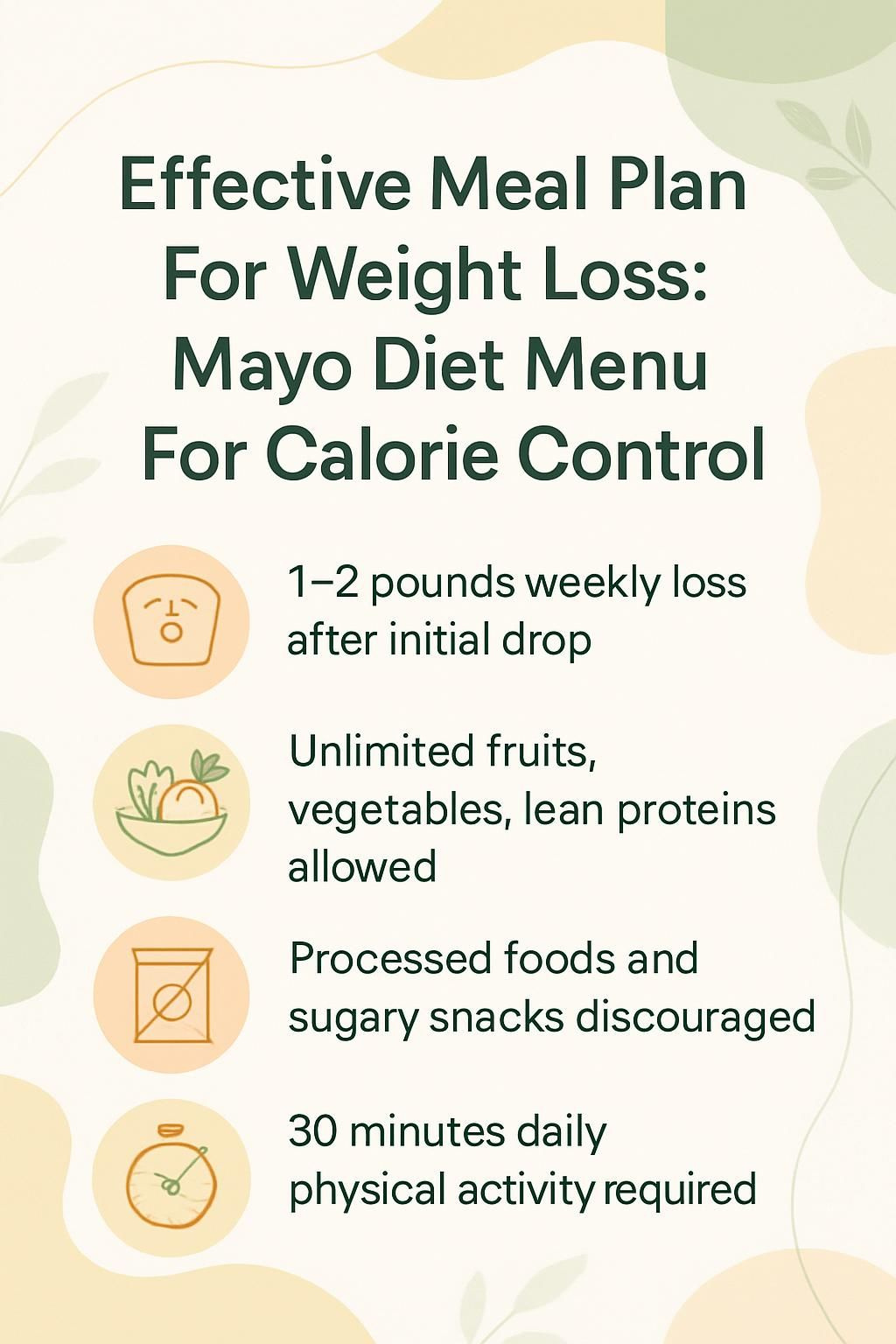 Effective Meal Plan For Weight Loss: Mayo Diet Menu For Calorie Control

1–2 pounds weekly loss after initial drop

Unlimited fruits, vegetables, lean proteins allowed

Processed foods and sugary snacks discouraged

30 minutes daily physical activity required