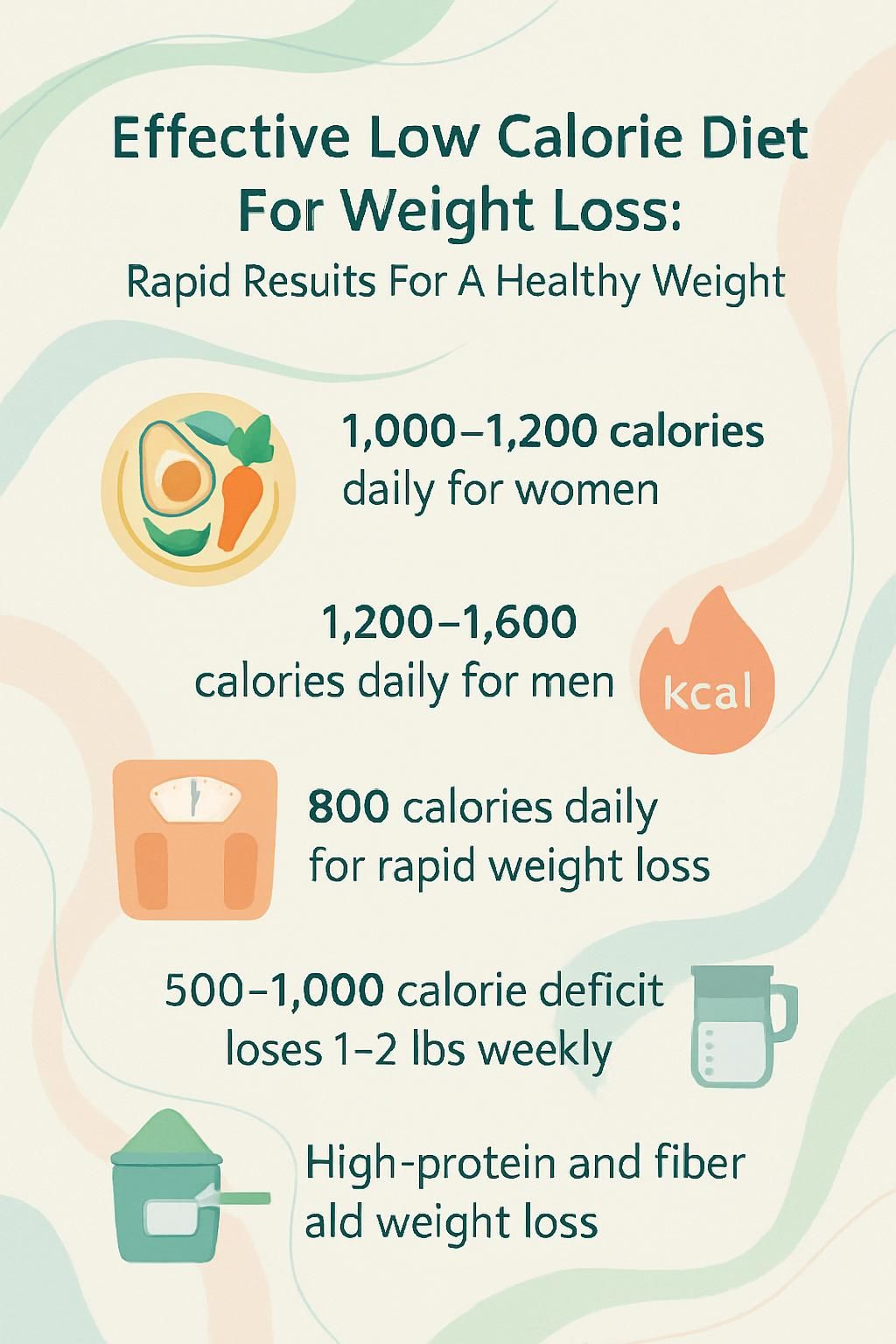 Effective Low Calorie Diet For Weight Loss:

Rapid Resuits For A Healthy Weight

1,000–1,200 calories daily for women

1,200–1,600 calories daily for men

kcal

800 calories daily for rapid weight loss

500–1,000 calorie deficit loses 1–2 lbs weekly

High-protein and fiber ald weight loss