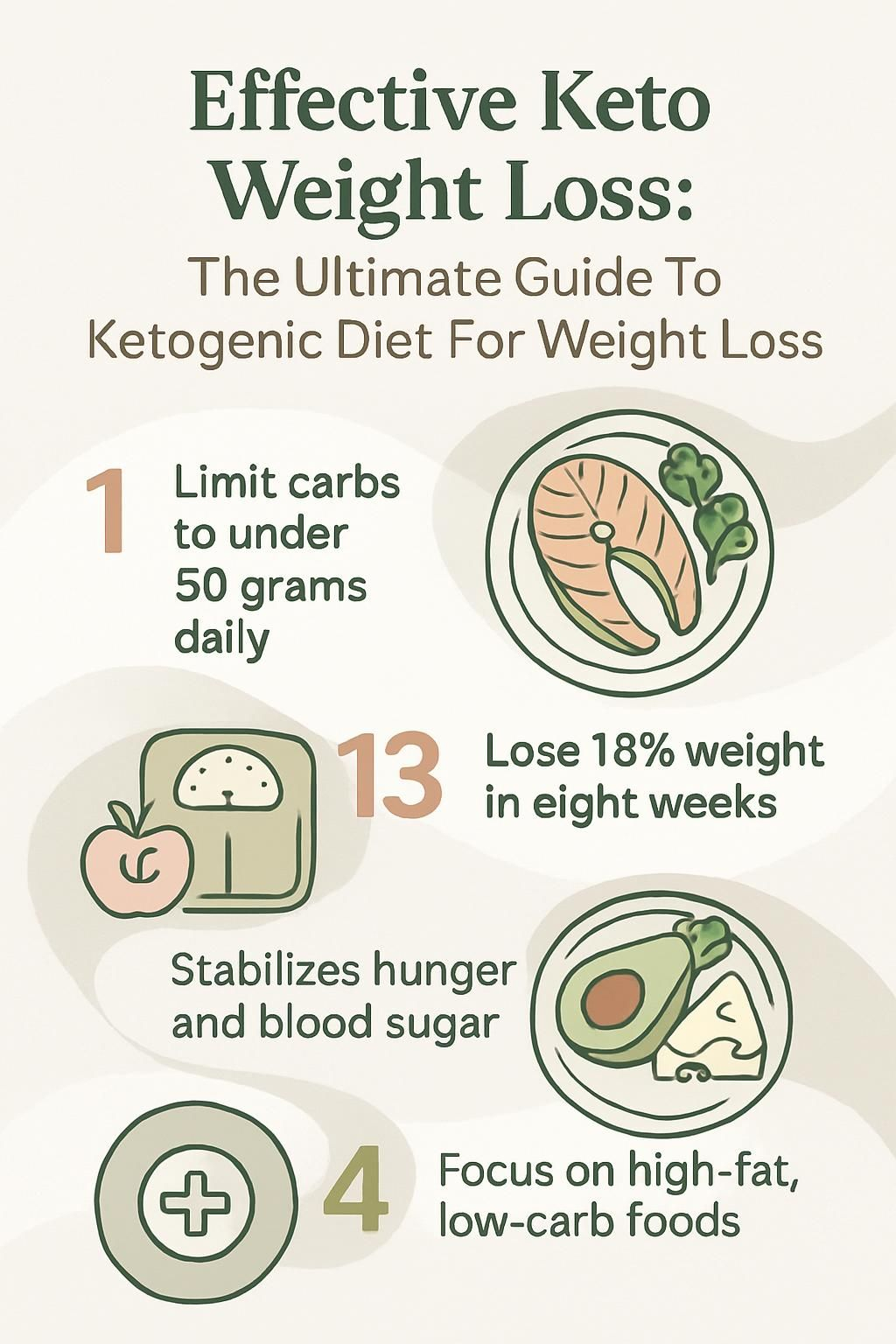 Effective Keto Weight Loss:

The Ultimate Guide To Ketogenic Diet For Weight Loss

1 Limit carbs to under 50 grams daily

13 Lose 18% weight in eight weeks

Stabilizes hunger and blood sugar

4 Focus on high-fat, low-carb foods