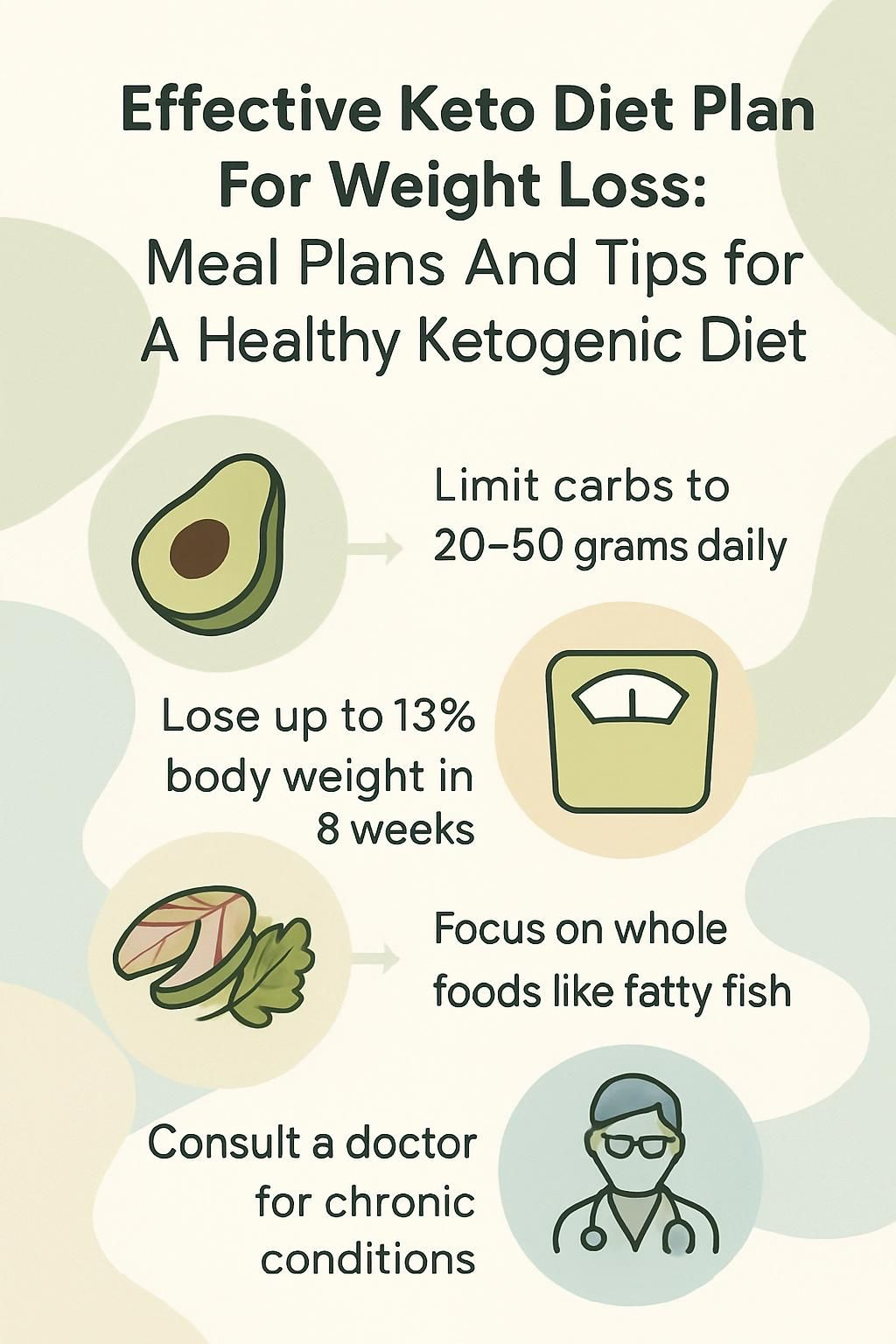 Effective Keto Diet Plan For Weight Loss:
Meal Plans And Tips for A Healthy Ketogenic Diet

Limit carbs to 20–50 grams daily

Lose up to 13% body weight in 8 weeks

Focus on whole foods like fatty fish

Consult a doctor for chronic conditions