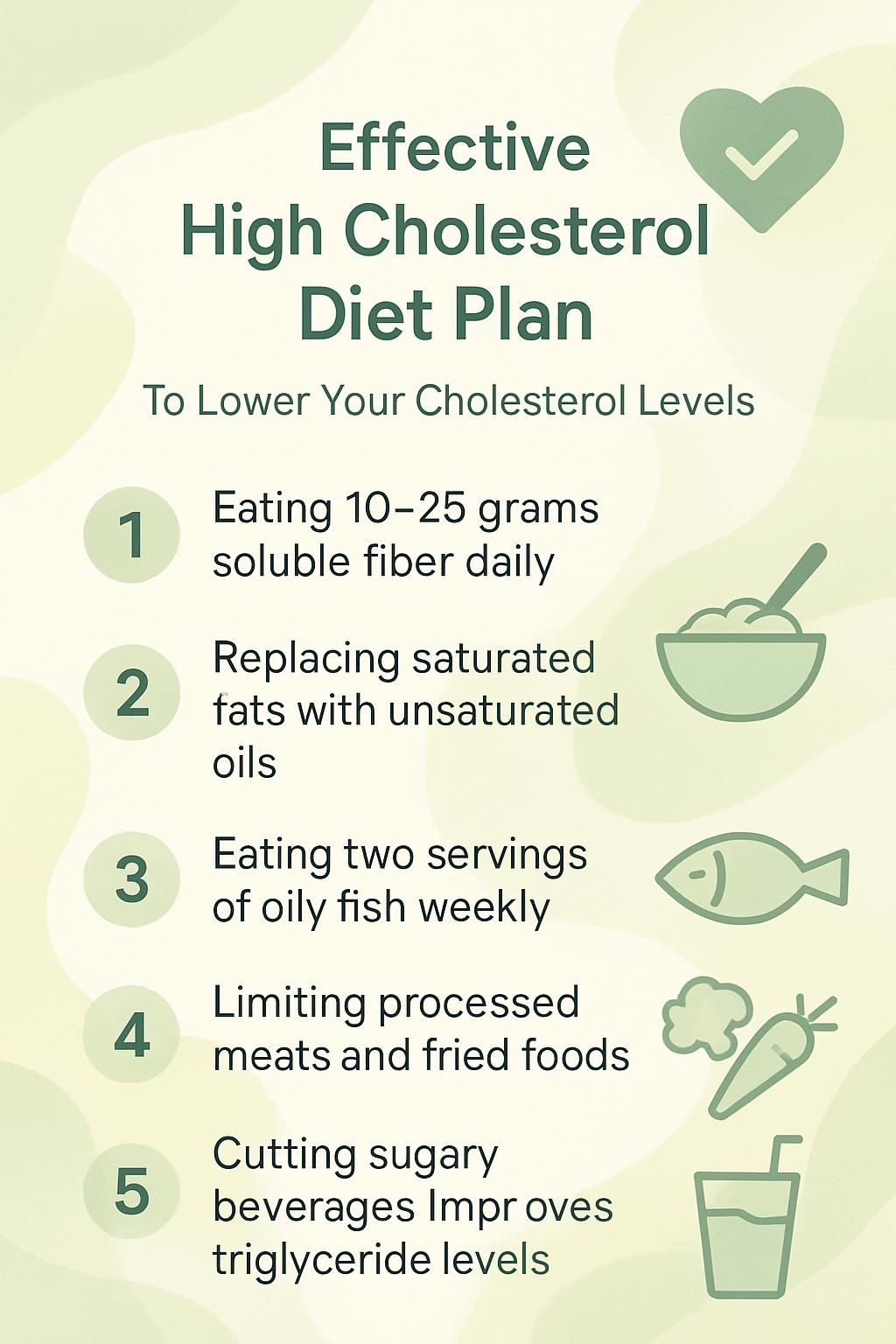 Effective
High Cholesterol
Diet Plan

To Lower Your Cholesterol Levels

1 Eating 10–25 grams soluble fiber daily

2 Replacing saturated fats with unsaturated oils

3 Eating two servings of oily fish weekly

4 Limiting processed meats and fried foods

5 Cutting sugary beverages Impr oves triglyceride levels