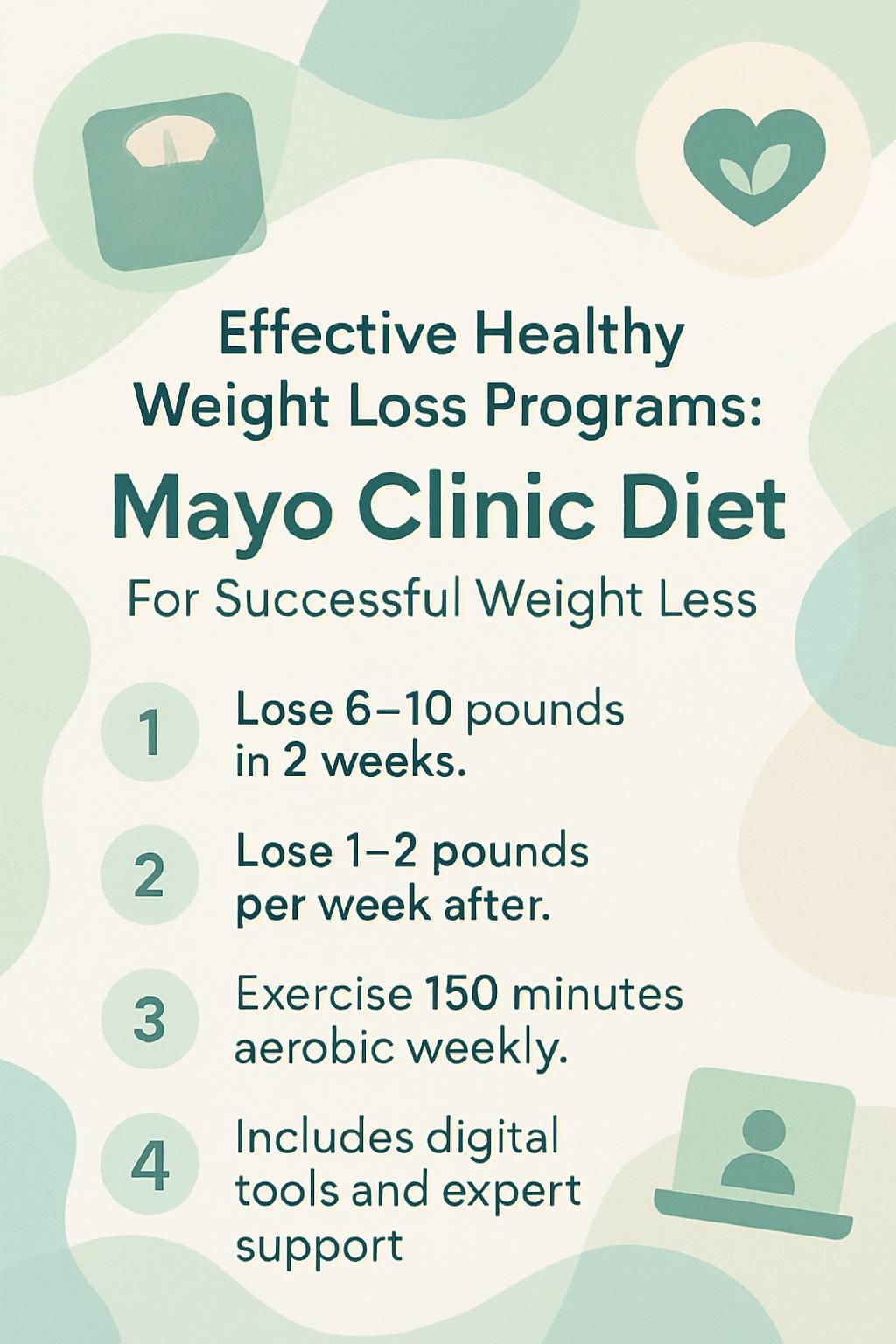 Effective Healthy Weight Loss Programs:

Mayo Clinic Diet

For Successful Weight Less

1 Lose 6–10 pounds in 2 weeks.

2 Lose 1–2 pounds per week after.

3 Exercise 150 minutes aerobic weekly.

4 Includes digital tools and expert support