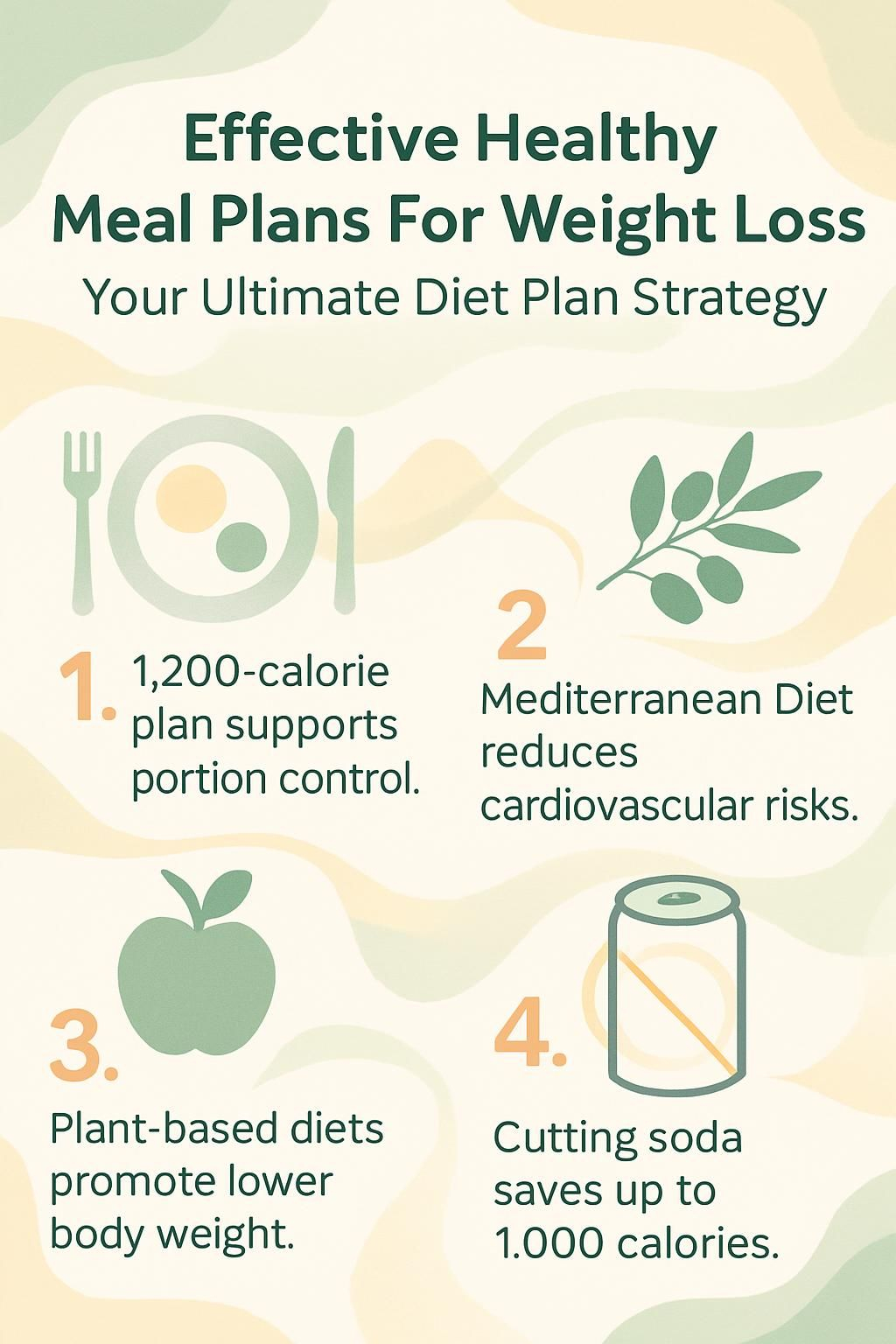 Effective Healthy Meal Plans For Weight Loss

Your Ultimate Diet Plan Strategy

1. 1,200-calorie plan supports portion control.

2 Mediterranean Diet reduces cardiovascular risks.

3. Plant-based diets promote lower body weight.

4. Cutting soda saves up to 1.000 calories.