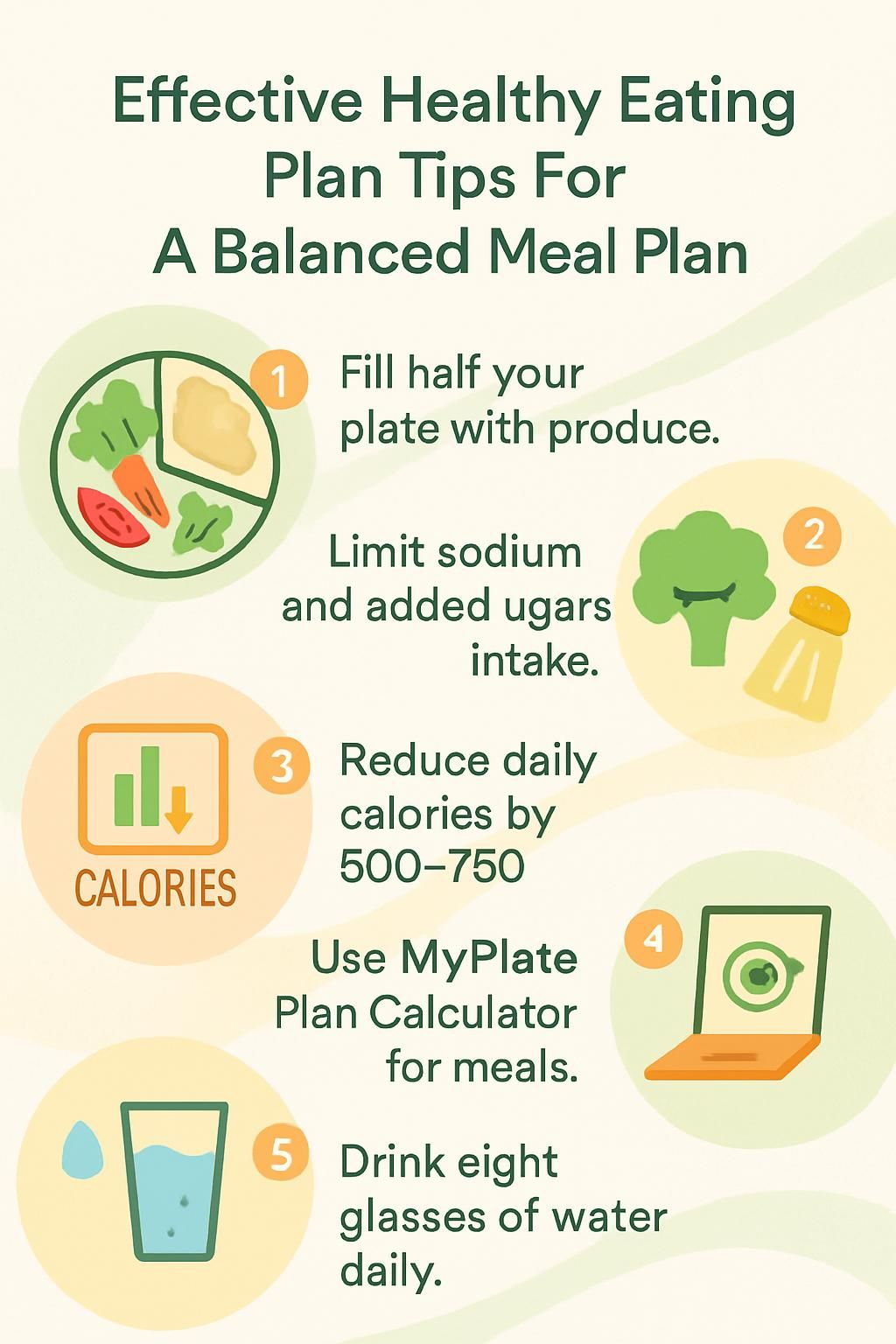 Effective Healthy Eating Plan Tips For A Balanced Meal Plan

1

Fill half your plate with produce.

Limit sodium and added ugars intake.

2

CALORIES

3

Reduce daily calories by 500–750

Use MyPlate Plan Calculator for meals.

4

5

Drink eight glasses of water daily.