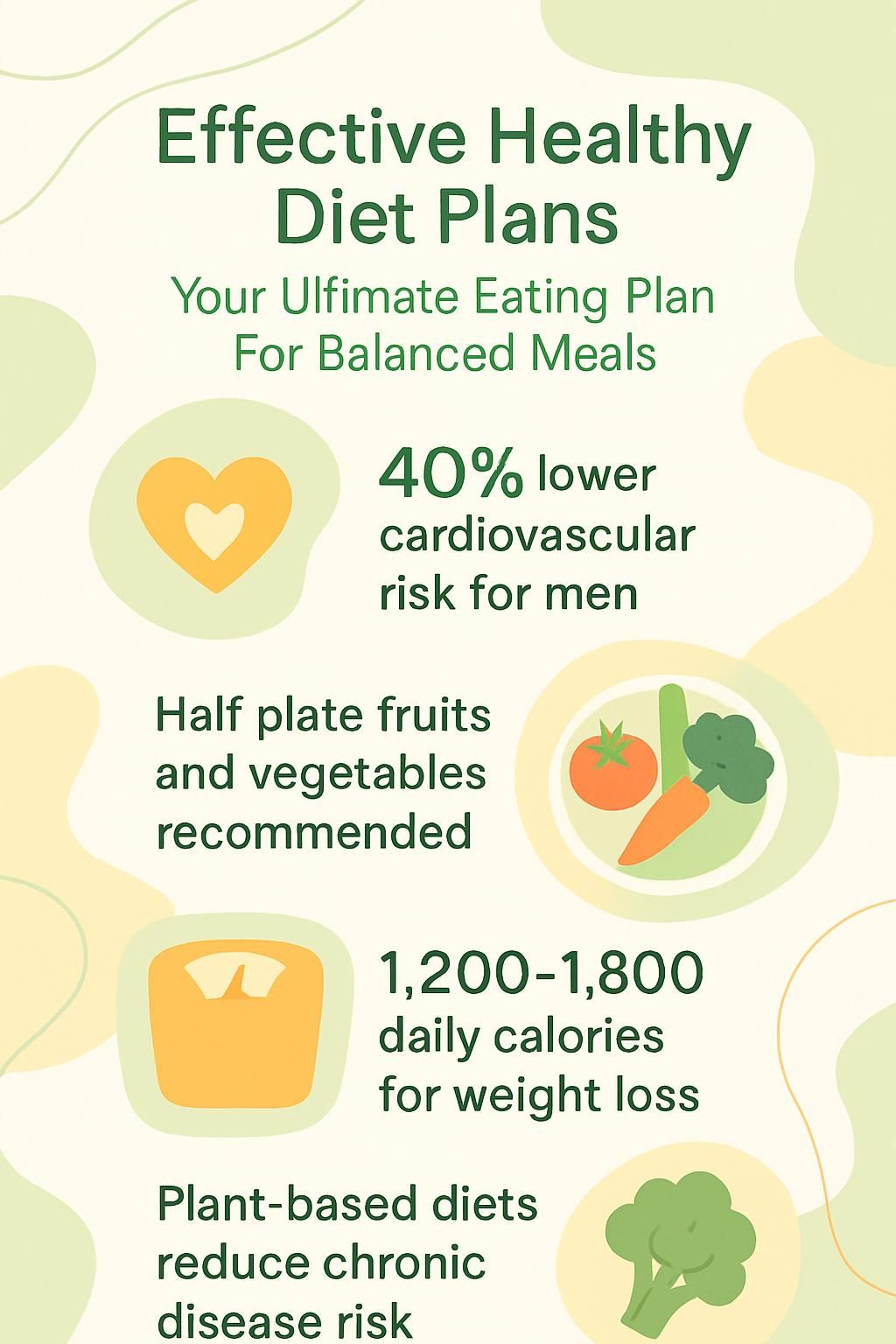 Effective Healthy Diet Plans

Your Ulfimate Eating Plan For Balanced Meals

40% lower cardiovascular risk for men

Half plate fruits and vegetables recommended

1,200-1,800 daily calories for weight loss

Plant-based diets reduce chronic disease risk