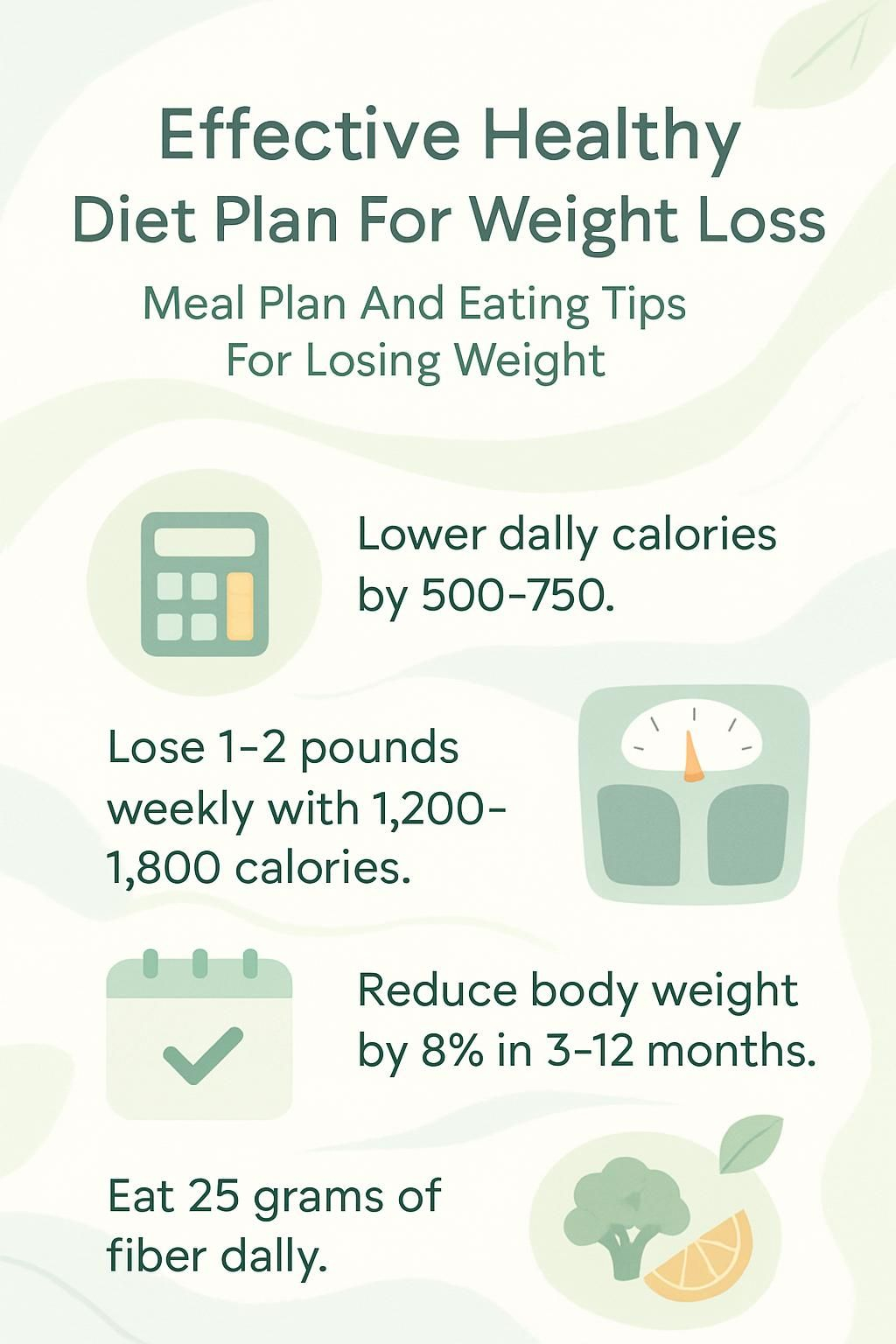 Effective Healthy Diet Plan For Weight Loss

Meal Plan And Eating Tips For Losing Weight

Lower dally calories by 500-750.

Lose 1-2 pounds weekly with 1,200-1,800 calories.

Reduce body weight by 8% in 3-12 months.

Eat 25 grams of fiber dally.