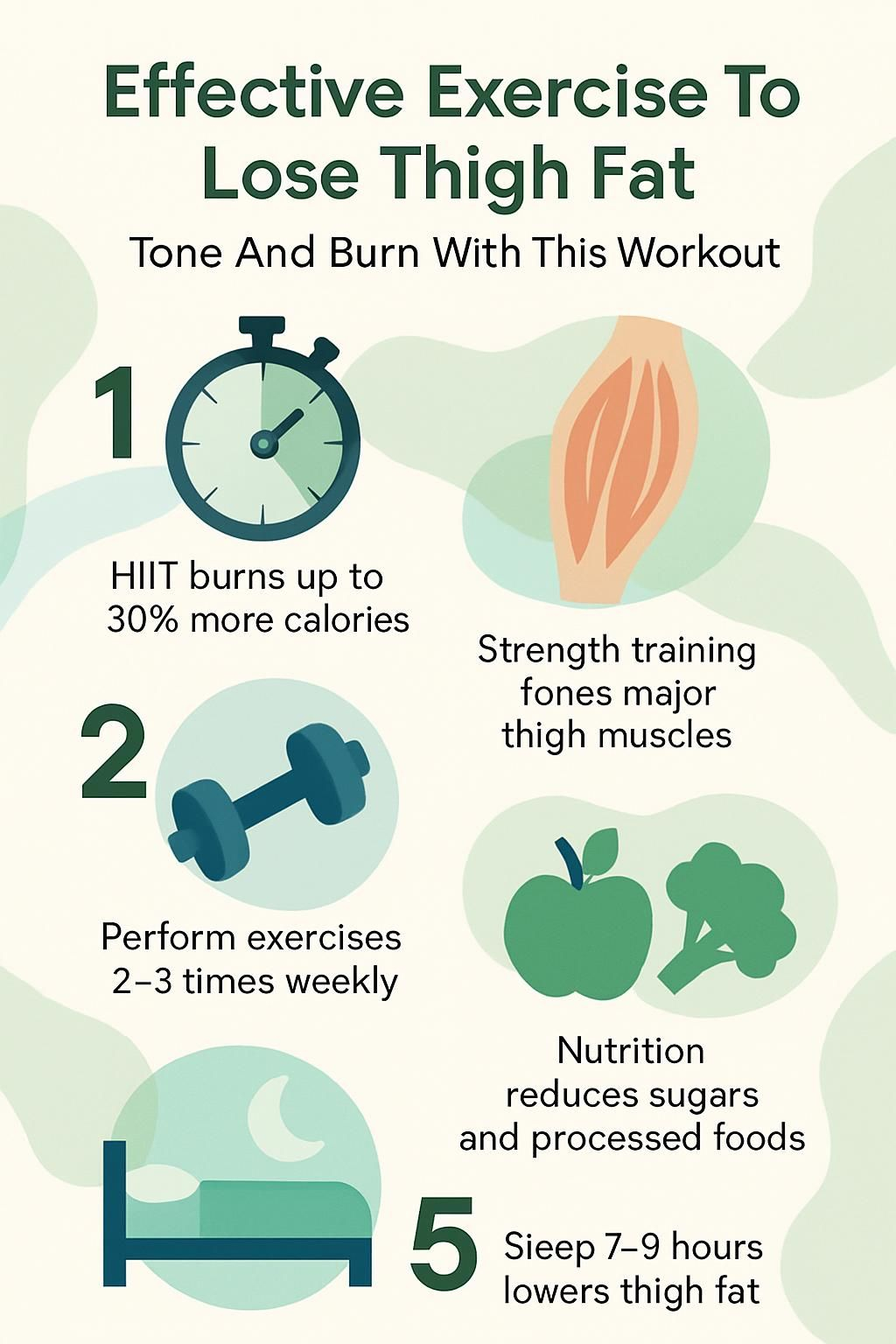 Effective Exercise To Lose Thigh Fat

Tone And Burn With This Workout

1

HIIT burns up to 30% more calories

Strength training fones major thigh muscles

2

Perform exercises 2–3 times weekly

Nutrition reduces sugars and processed foods

5

Sieep 7–9 hours lowers thigh fat