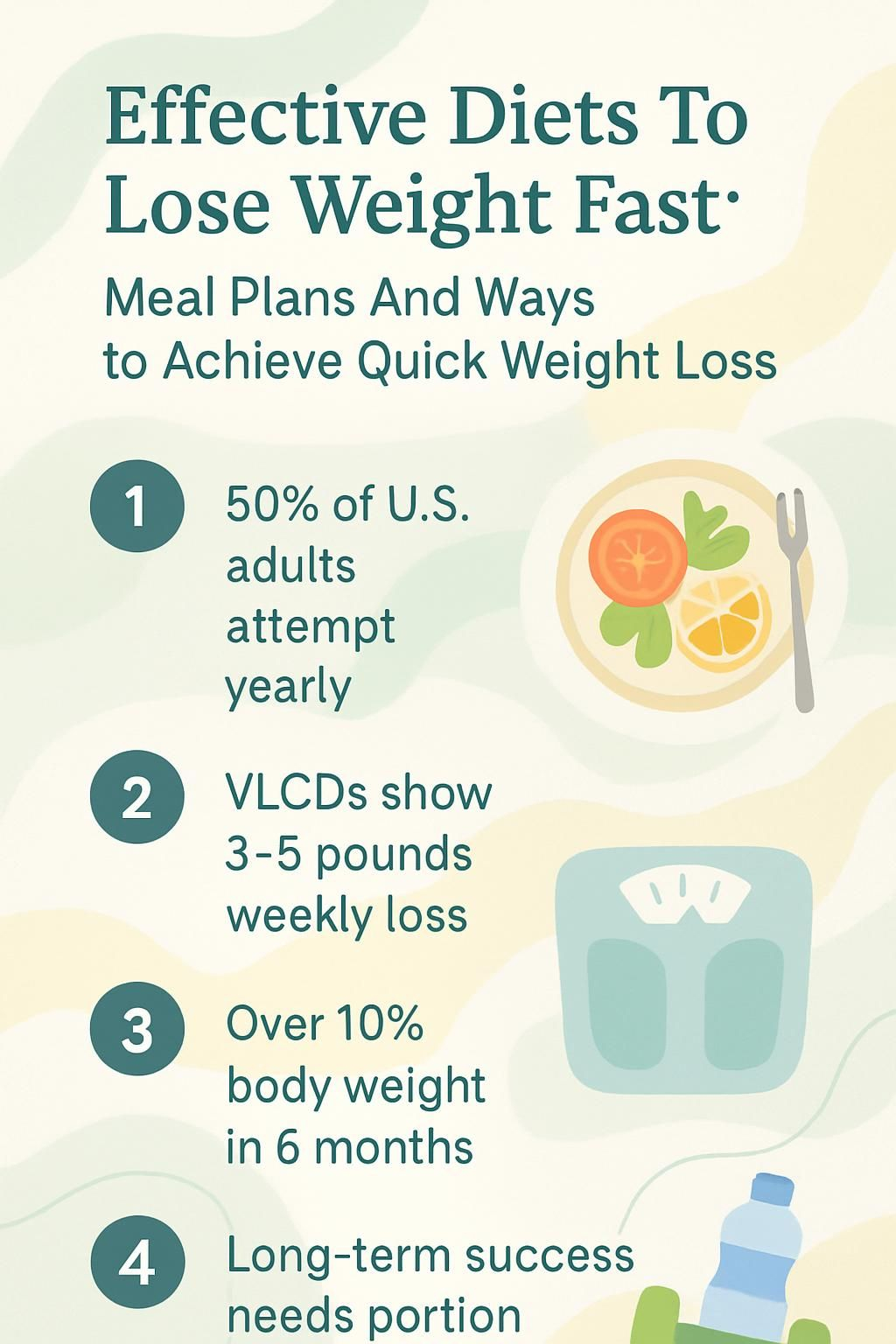 Effective Diets To Lose Weight Fast·

Meal Plans And Ways to Achieve Quick Weight Loss

1

50% of U.S. adults attempt yearly

2

VLCDs show 3-5 pounds weekly loss

3

Over 10% body weight in 6 months

4

Long-term success needs portion