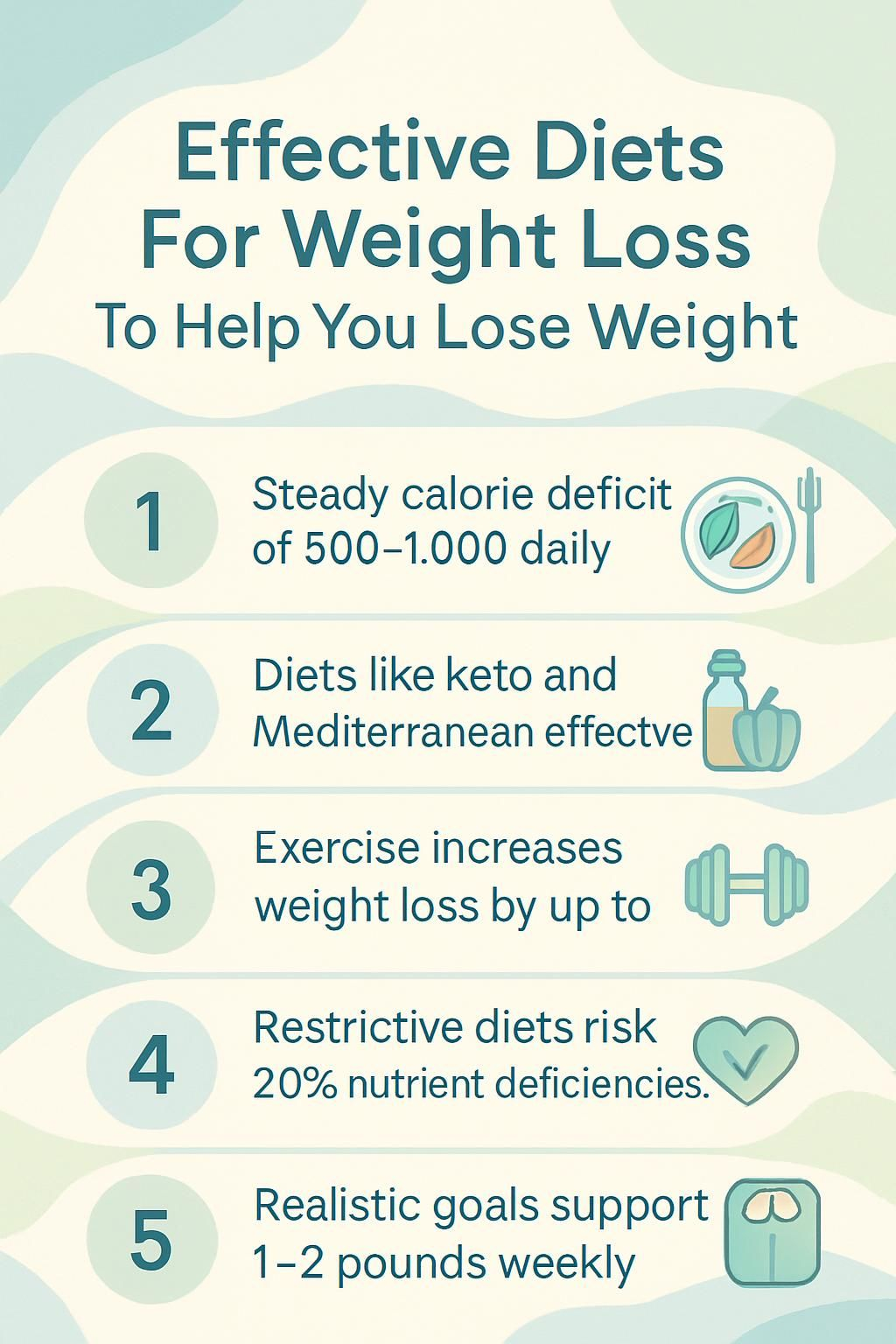 Effective Diets For Weight Loss
To Help You Lose Weight

1
Steady calorie deficit of 500–1.000 daily

2
Diets like keto and Mediterranean effectve

3
Exercise increases weight loss by up to

4
Restrictive diets risk 20% nutrient deficiencies.

5
Realistic goals support 1–2 pounds weekly