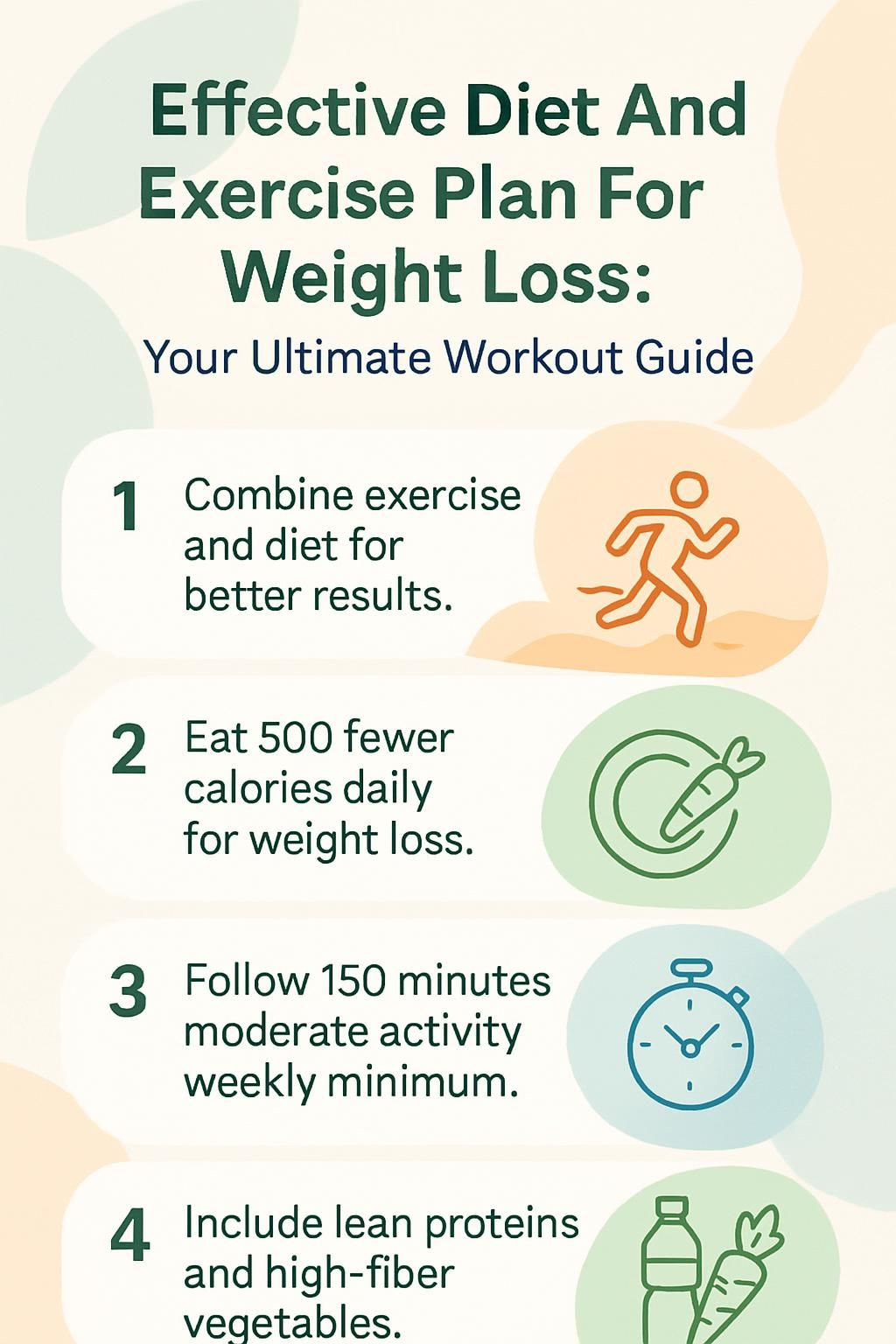 Effective Diet And Exercise Plan For Weight Loss:

Your Ultimate Workout Guide

1 Combine exercise and diet for better results.

2 Eat 500 fewer calories daily for weight loss.

3 Follow 150 minutes moderate activity weekly minimum.

4 Include lean proteins and high-fiber vegetables.