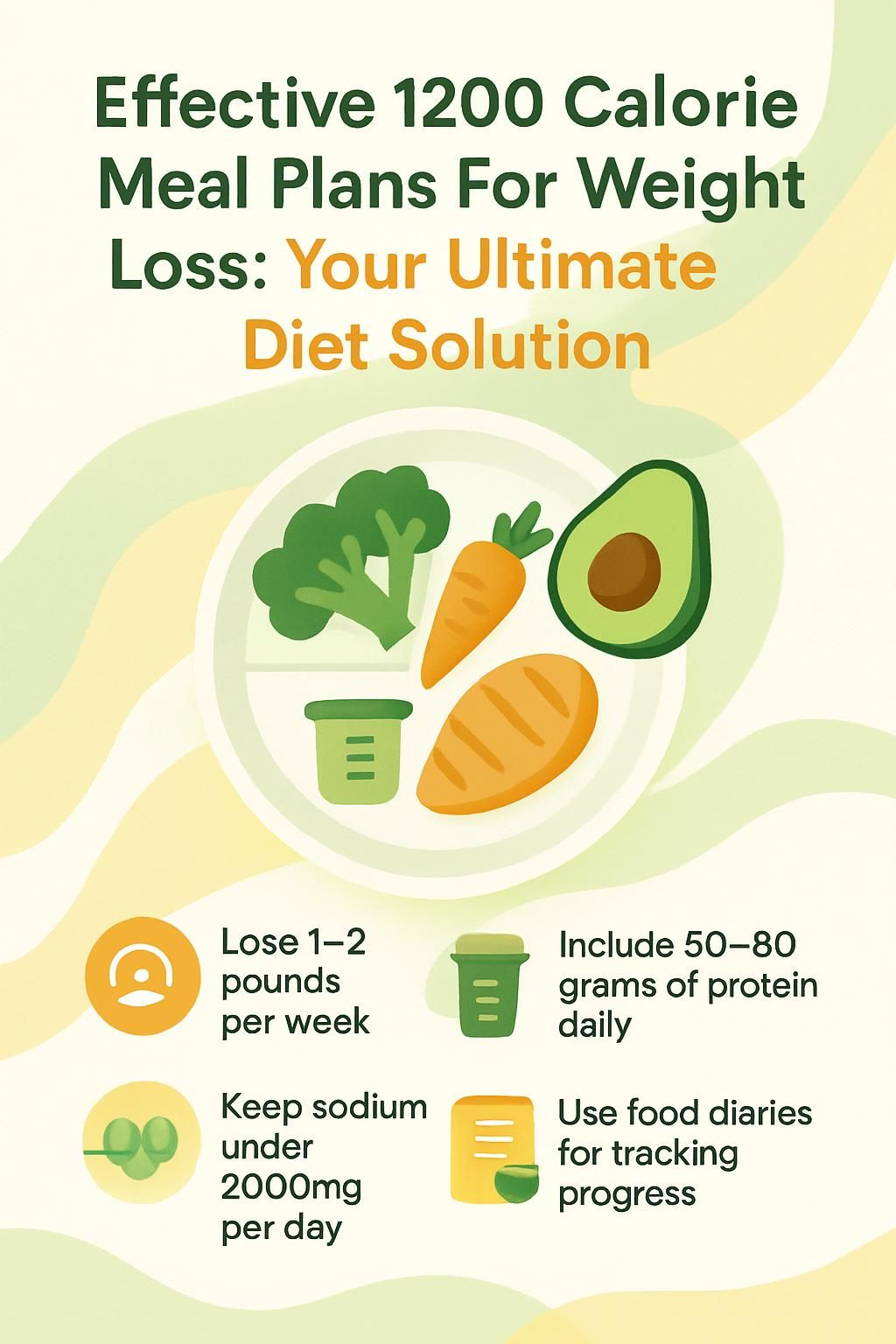 Effective 1200 Calorie Meal Plans For Weight Loss: Your Ultimate Diet Solution

Lose 1–2 pounds per week

Include 50–80 grams of protein daily

Keep sodium under 2000mg per day

Use food diaries for tracking progress