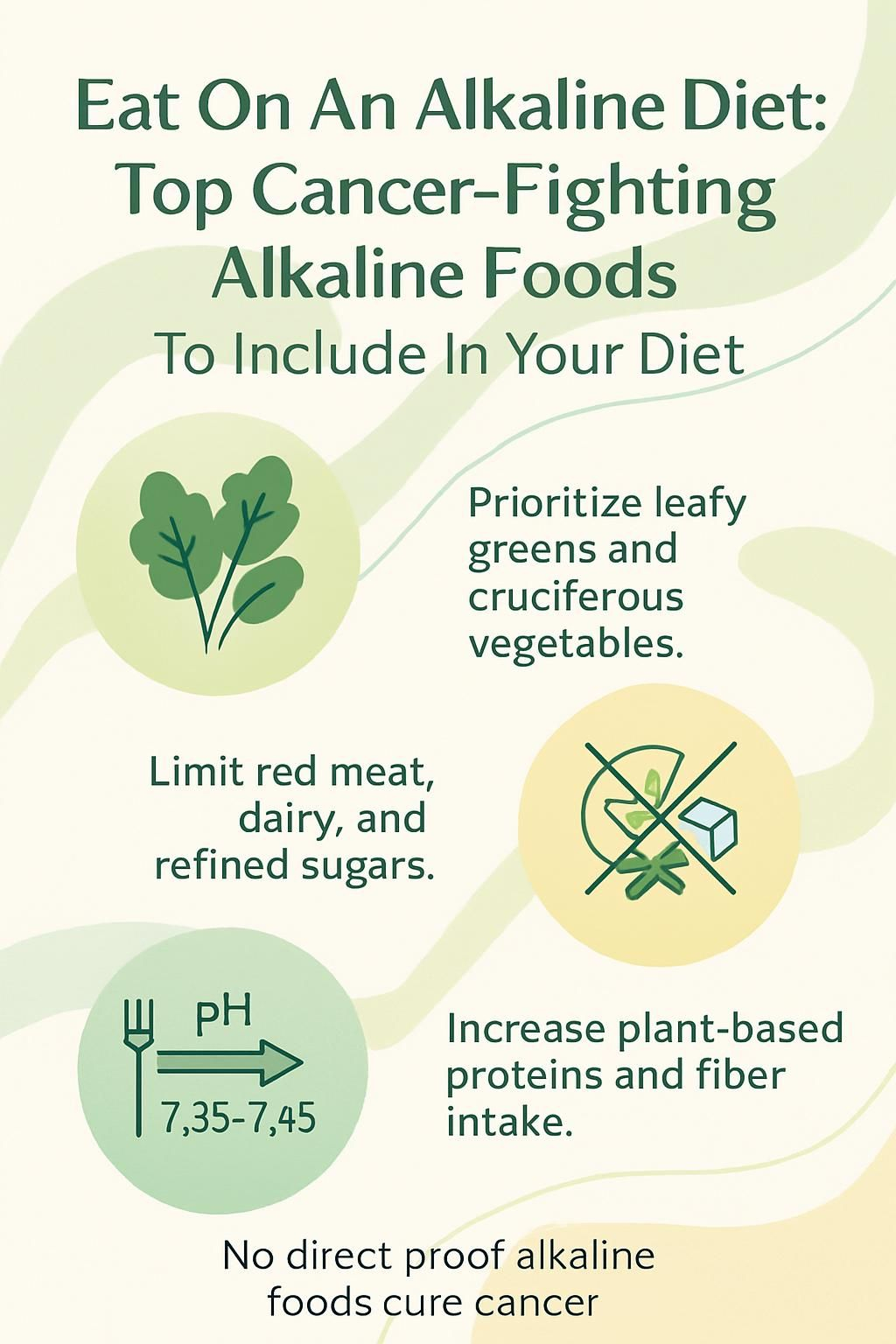 Eat On An Alkaline Diet: Top Cancer-Fighting Alkaline Foods

To Include In Your Diet

Prioritize leafy greens and cruciferous vegetables.

Limit red meat, dairy, and refined sugars.

pH

7,35-7,45

Increase plant-based proteins and fiber intake.

No direct proof alkaline foods cure cancer