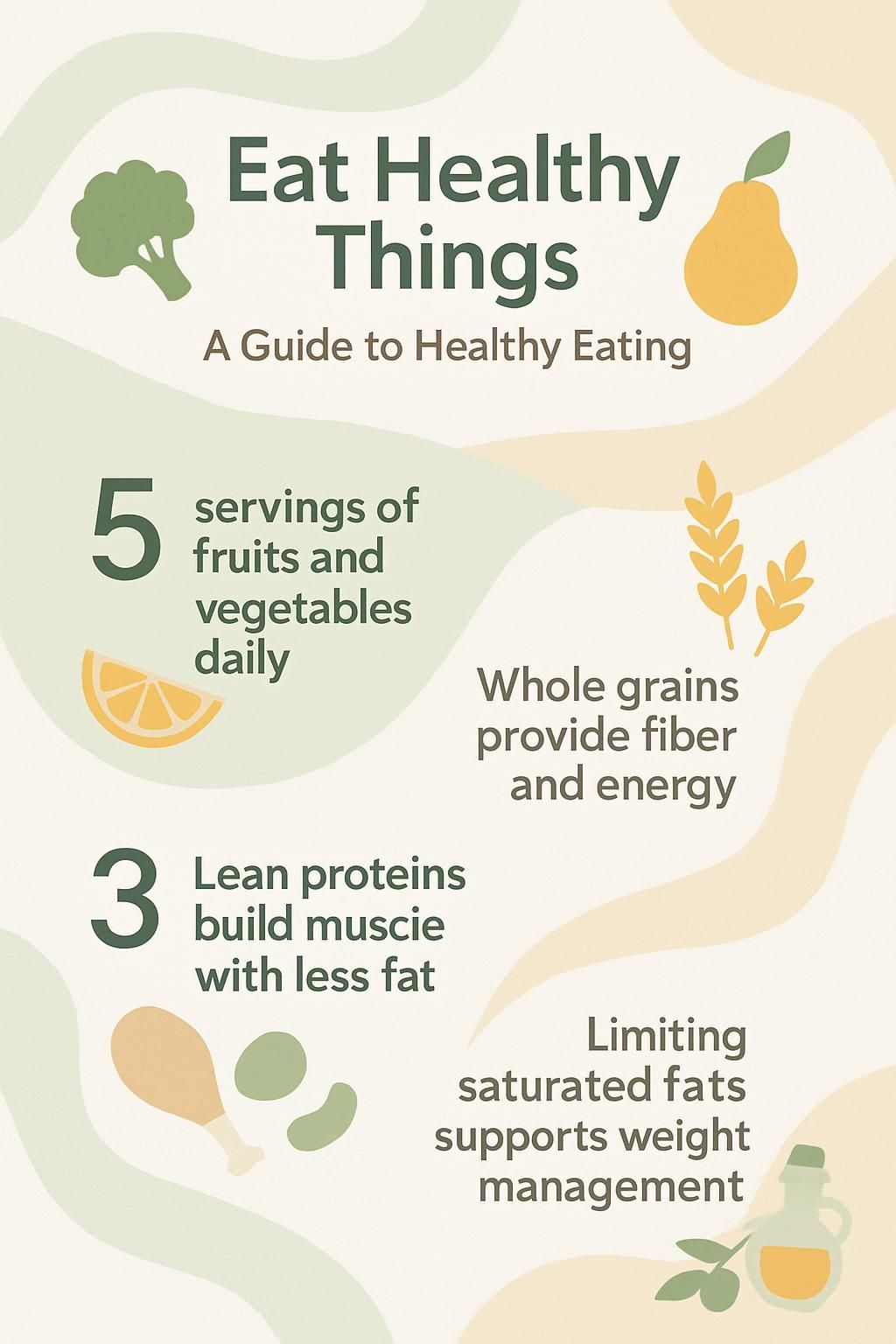 Eat Healthy Things

A Guide to Healthy Eating

5 servings of fruits and vegetables daily

Whole grains provide fiber and energy

3 Lean proteins build muscie with less fat

Limiting saturated fats supports weight management