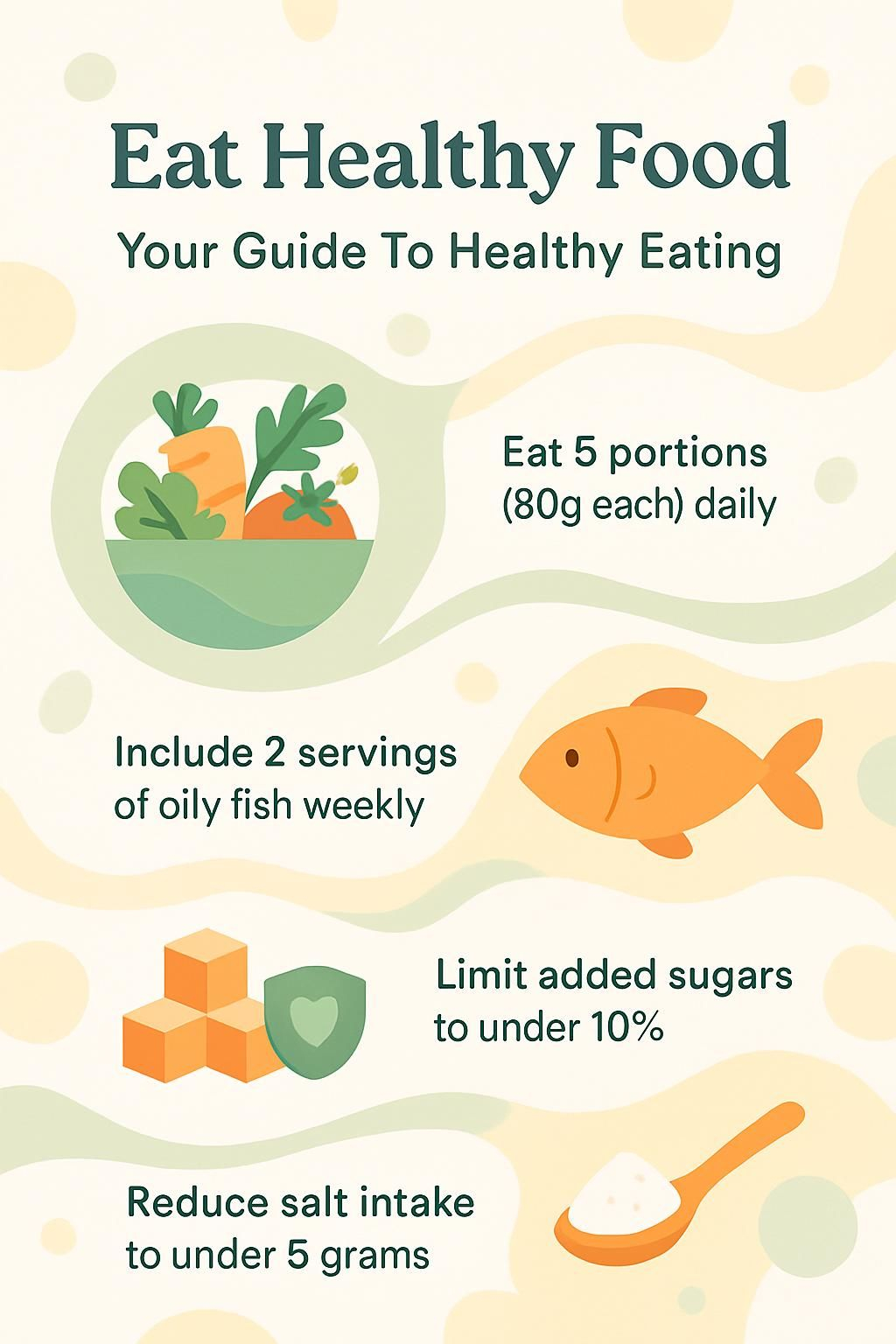 Eat Healthy Food

Your Guide To Healthy Eating

Eat 5 portions (80g each) daily

Include 2 servings of oily fish weekly

Limit added sugars to under 10%

Reduce salt intake to under 5 grams