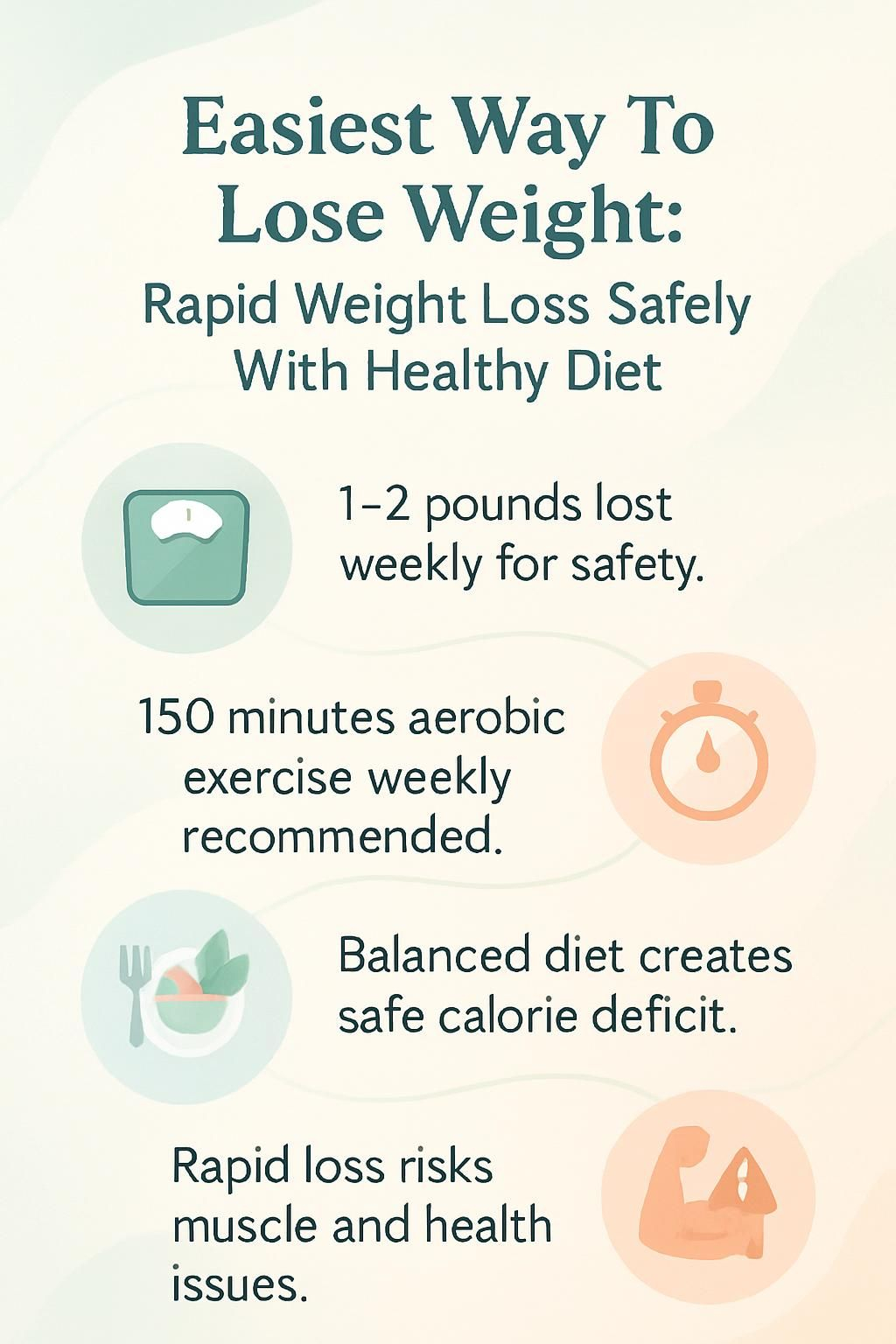 Easiest Way To Lose Weight:

Rapid Weight Loss Safely With Healthy Diet

1–2 pounds lost weekly for safety.

150 minutes aerobic exercise weekly recommended.

Balanced diet creates safe calorie deficit.

Rapid loss risks muscle and health issues.