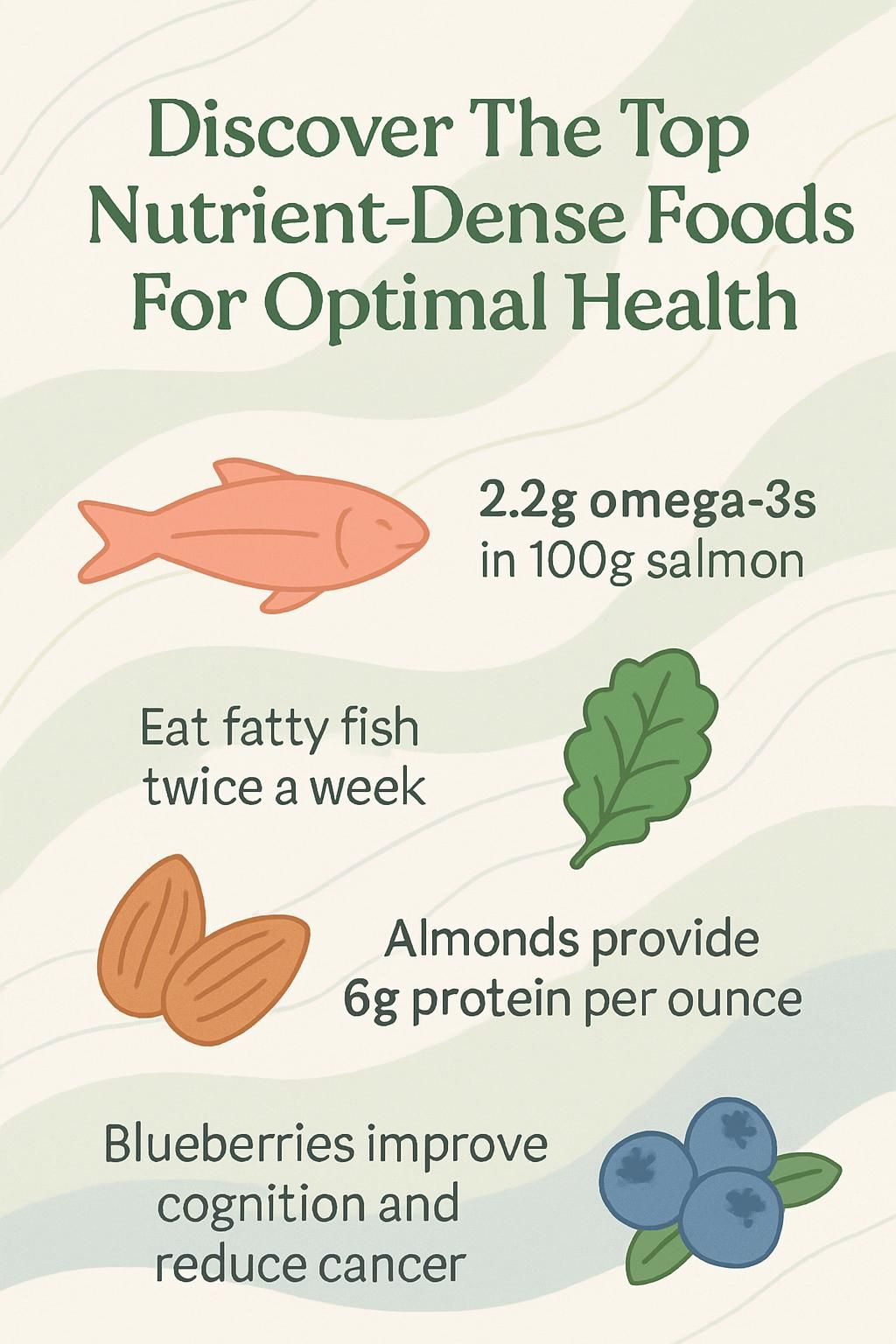 Discover The Top Nutrient-Dense Foods For Optimal Health

2.2g omega-3s in 100g salmon

Eat fatty fish twice a week

Almonds provide 6g protein per ounce

Blueberries improve cognition and reduce cancer