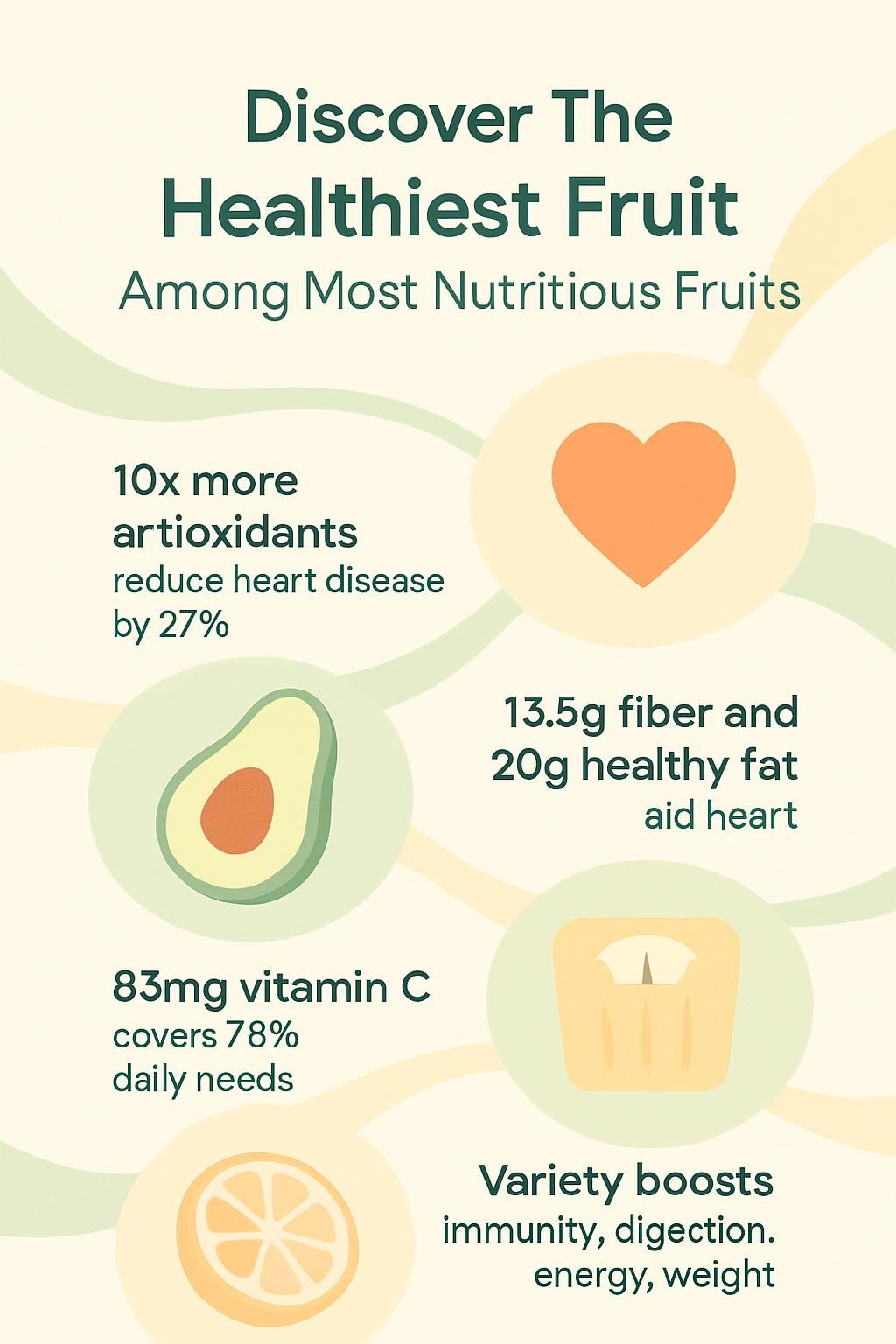 Discover The Healthiest Fruit

Among Most Nutritious Fruits

10x more artioxidants
reduce heart disease by 27%

13.5g fiber and 20g healthy fat
aid heart

83mg vitamin C
covers 78% daily needs

Variety boosts
immunity, digection. energy, weight