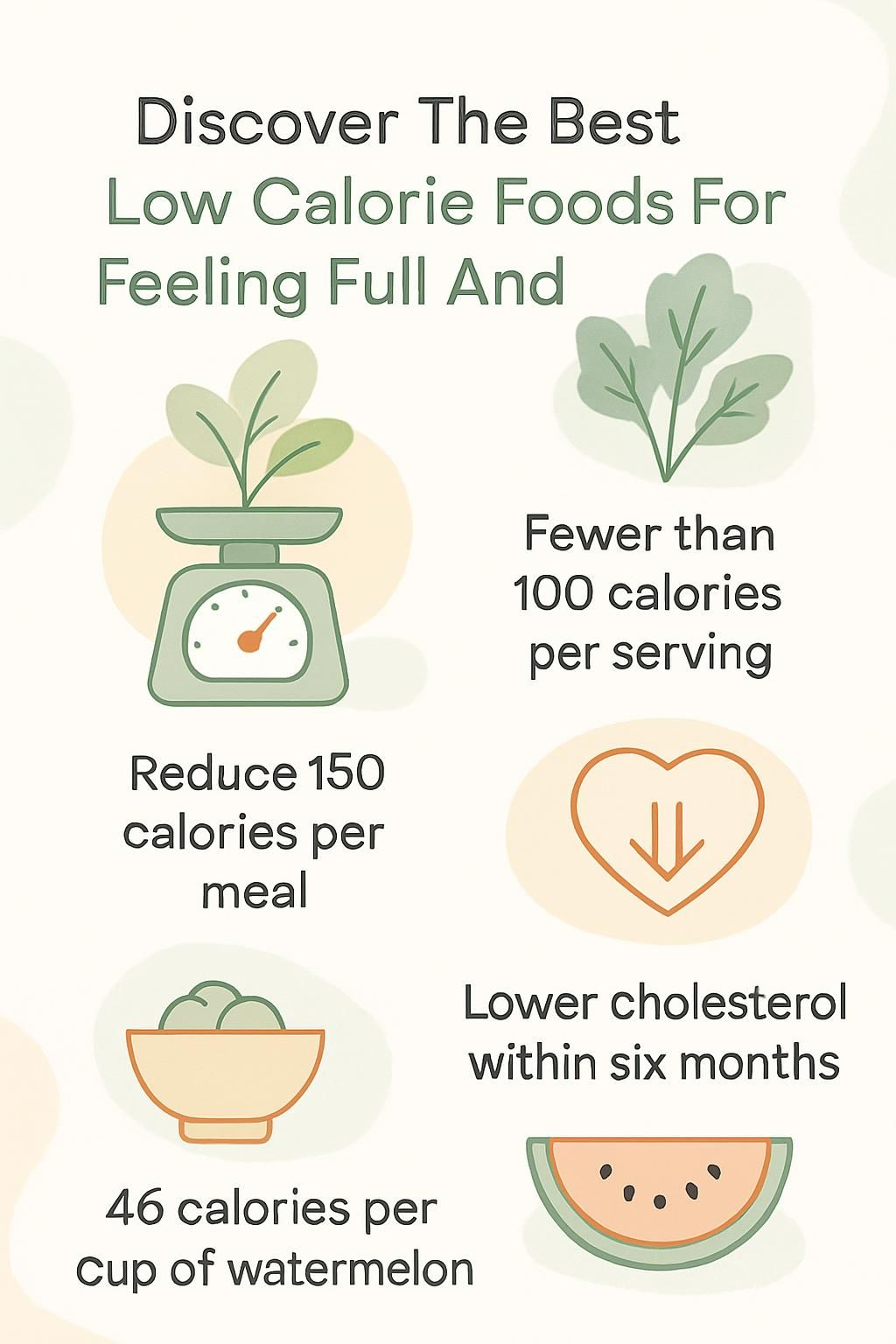 Discover The Best
Low Calorie Foods For Feeling Full And

Fewer than 100 calories per serving

Reduce 150 calories per meal

Lower cholesterol within six months

46 calories per cup of watermelon