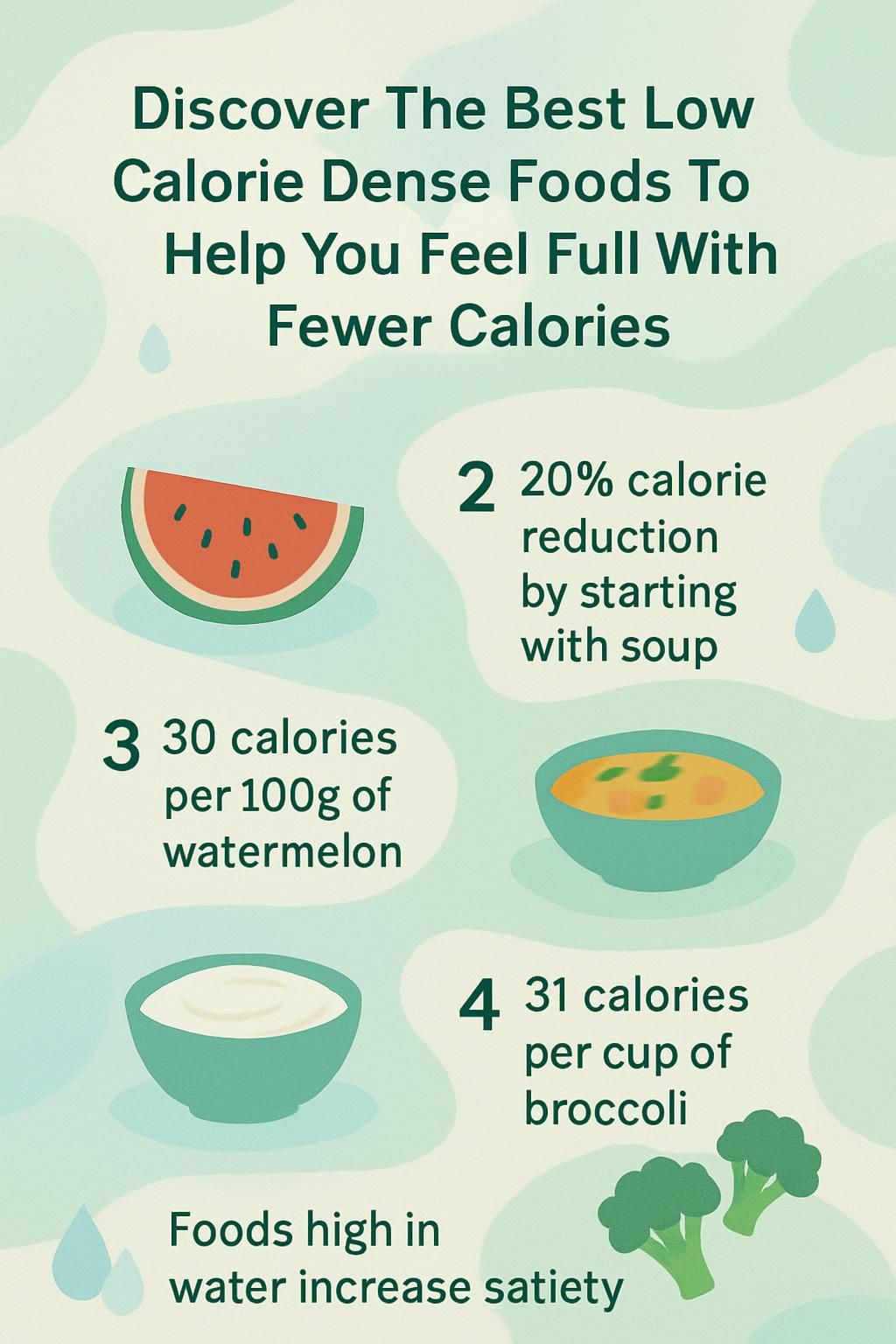 Discover The Best Low Calorie Dense Foods To Help You Feel Full With Fewer Calories

2 20% calorie reduction by starting with soup

3 30 calories per 100g of watermelon

4 31 calories per cup of broccoli

Foods high in water increase satiety