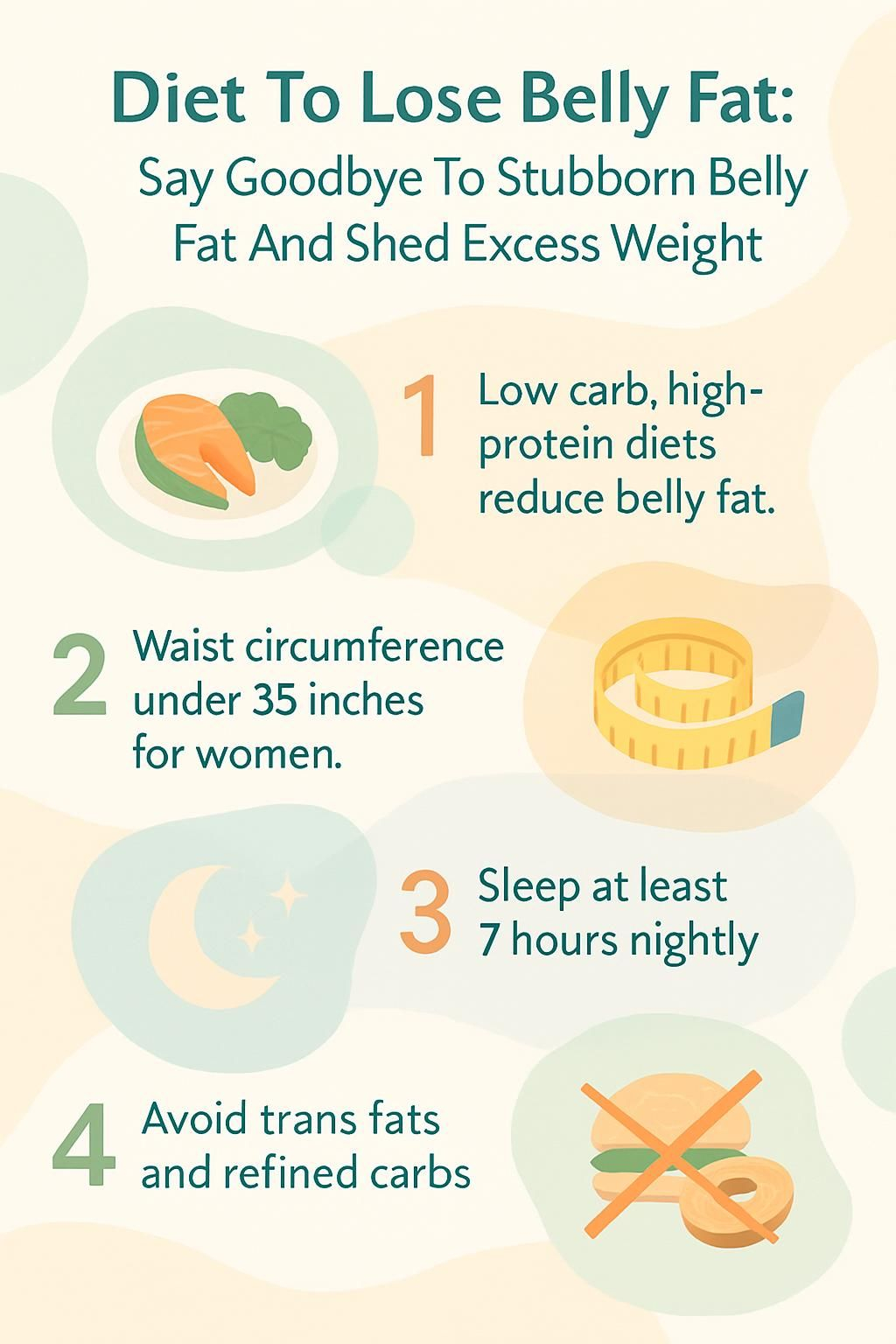 Diet To Lose Belly Fat:
Say Goodbye To Stubborn Belly Fat And Shed Excess Weight

1 Low carb, high-protein diets reduce belly fat.

2 Waist circumference under 35 inches for women.

3 Sleep at least 7 hours nightly

4 Avoid trans fats and refined carbs