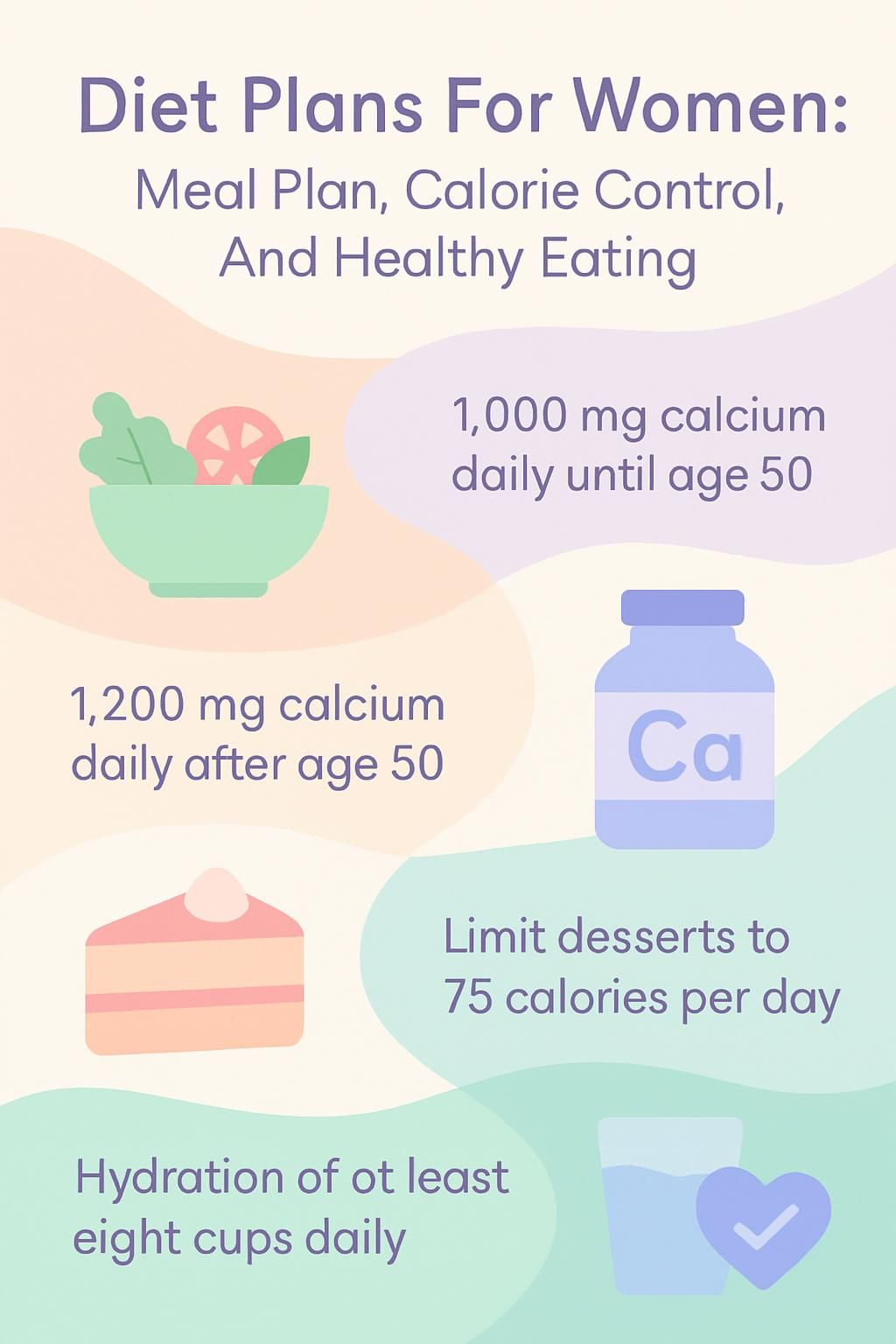 Diet Plans For Women:
Meal Plan, Calorie Control, And Healthy Eating

1,000 mg calcium daily until age 50

1,200 mg calcium daily after age 50

Ca

Limit desserts to 75 calories per day

Hydration of ot least eight cups daily