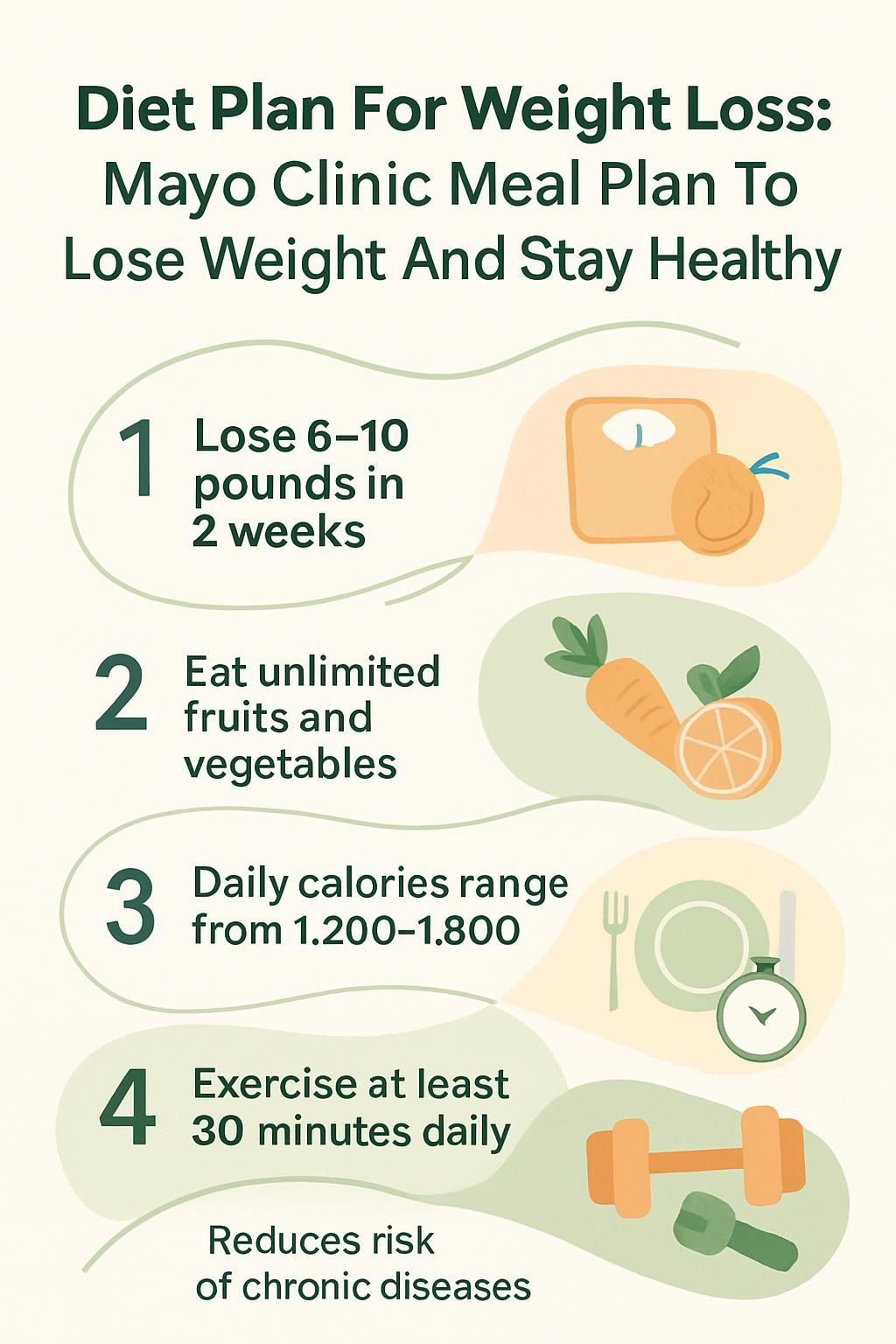 Diet Plan For Weight Loss: Mayo Clinic Meal Plan To Lose Weight And Stay Healthy

1 Lose 6–10 pounds in 2 weeks

2 Eat unlimited fruits and vegetables

3 Daily calories range from 1.200–1.800

4 Exercise at least 30 minutes daily

Reduces risk of chronic diseases