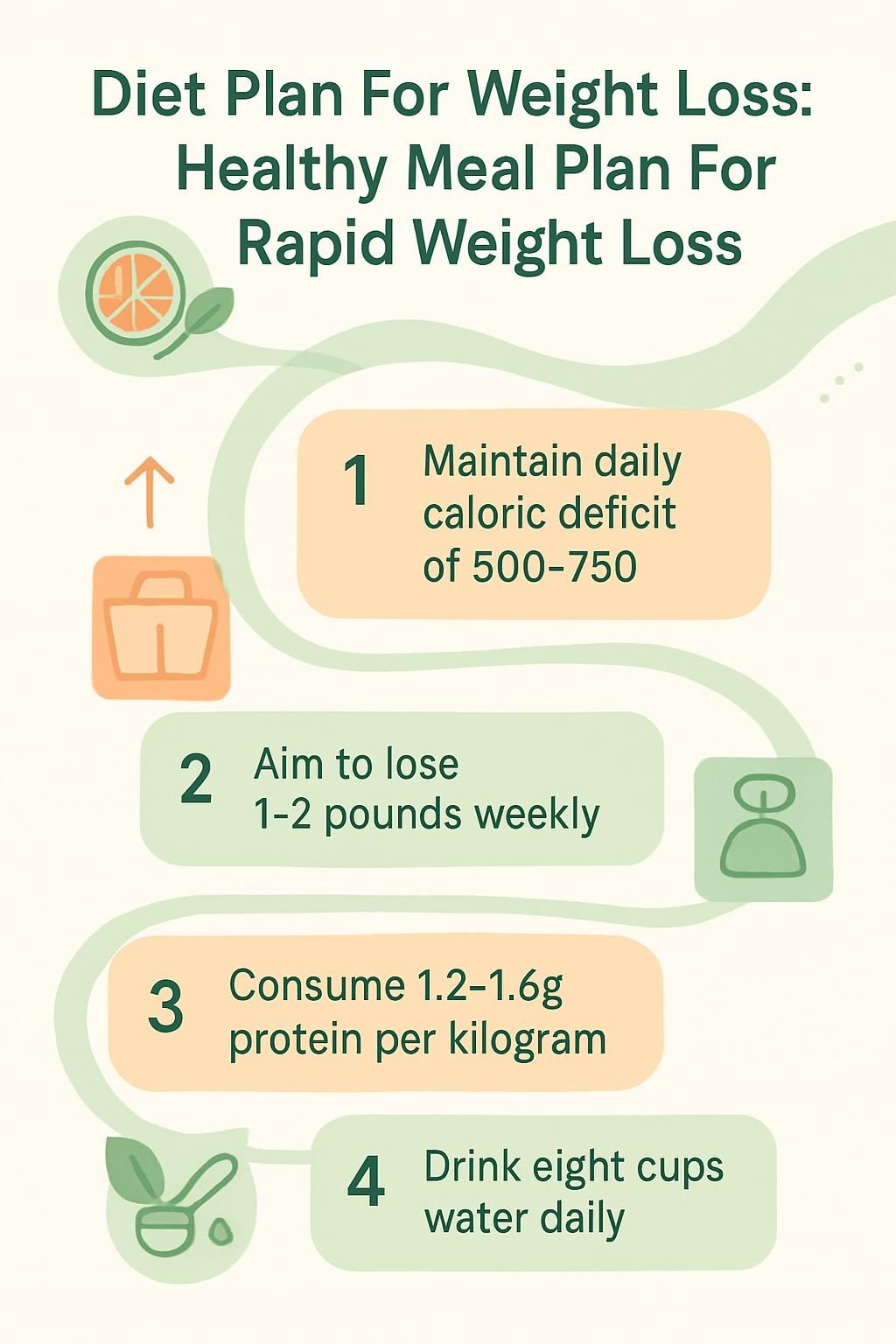 Diet Plan For Weight Loss: Healthy Meal Plan For Rapid Weight Loss

1 Maintain daily caloric deficit of 500–750

2 Aim to lose 1–2 pounds weekly

3 Consume 1.2–1.6g protein per kilogram

4 Drink eight cups water daily