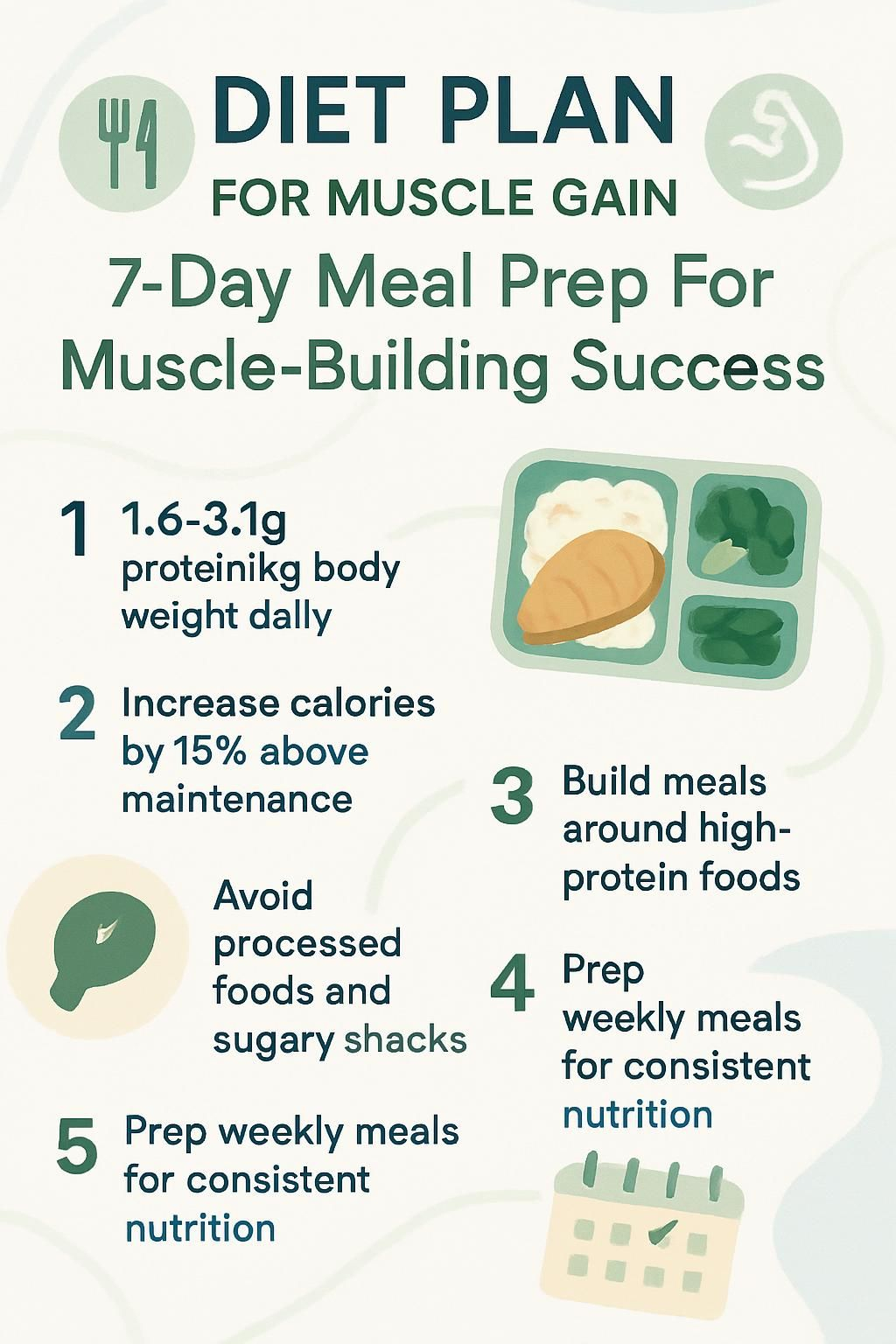 DIET PLAN
FOR MUSCLE GAIN

7-Day Meal Prep For Muscle-Building Success

1 1.6-3.1g proteinikg body weight dally

2 Increase calories by 15% above maintenance

3 Build meals around high-protein foods

Avoid processed foods and sugary shacks

4 Prep weekly meals for consistent nutrition

5 Prep weekly meals for consistent nutrition