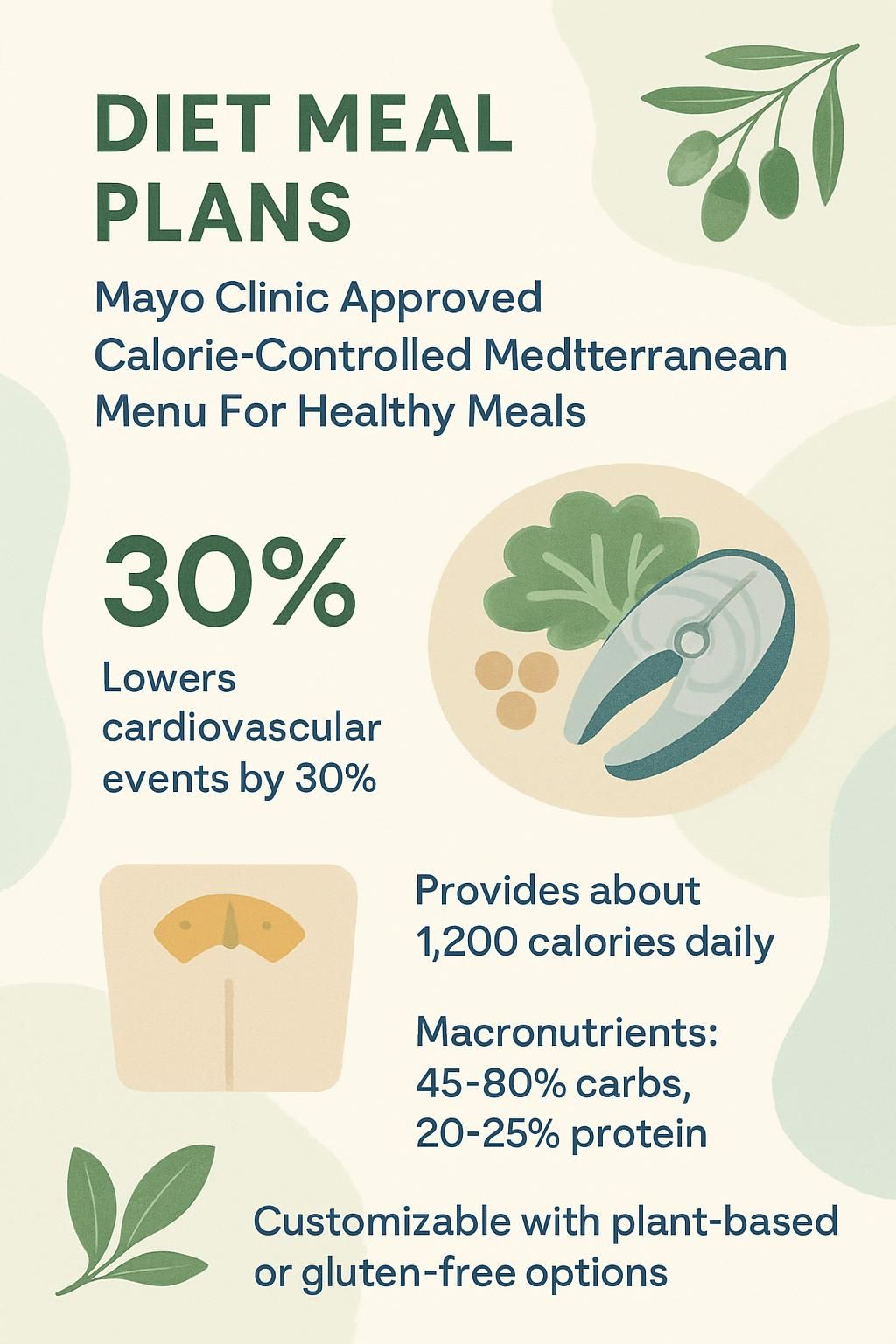 DIET MEAL PLANS

Mayo Clinic Approved Calorie-Controlled Medtterranean Menu For Healthy Meals

30%

Lowers cardiovascular events by 30%

Provides about 1,200 calories daily

Macronutrients: 45-80% carbs, 20-25% protein

Customizable with plant-based or gluten-free options