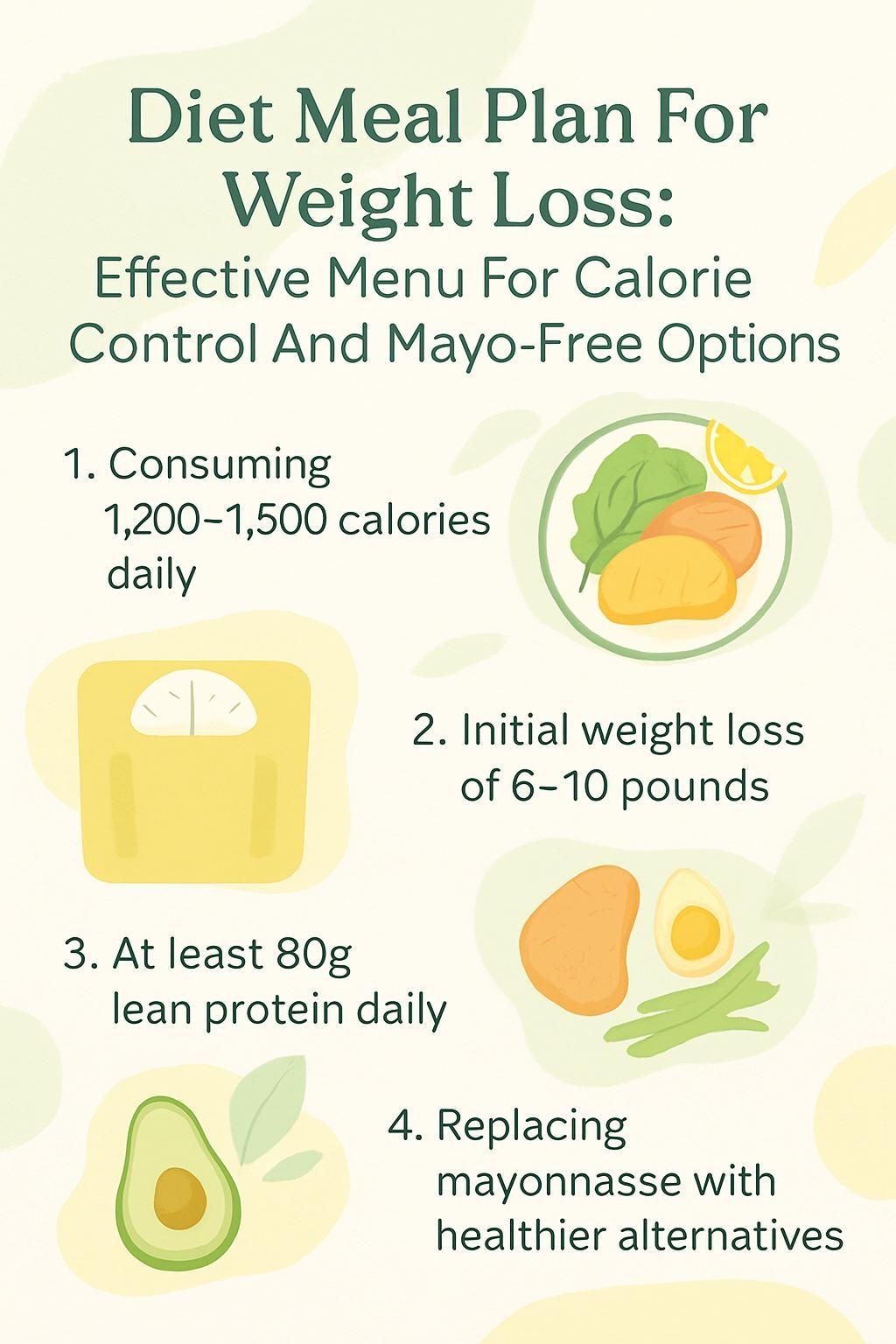 Diet Meal Plan For Weight Loss:
Effective Menu For Calorie Control And Mayo-Free Options

1. Consuming 1,200–1,500 calories daily

2. Initial weight loss of 6–10 pounds

3. At least 80g lean protein daily

4. Replacing mayonnasse with healthier alternatives