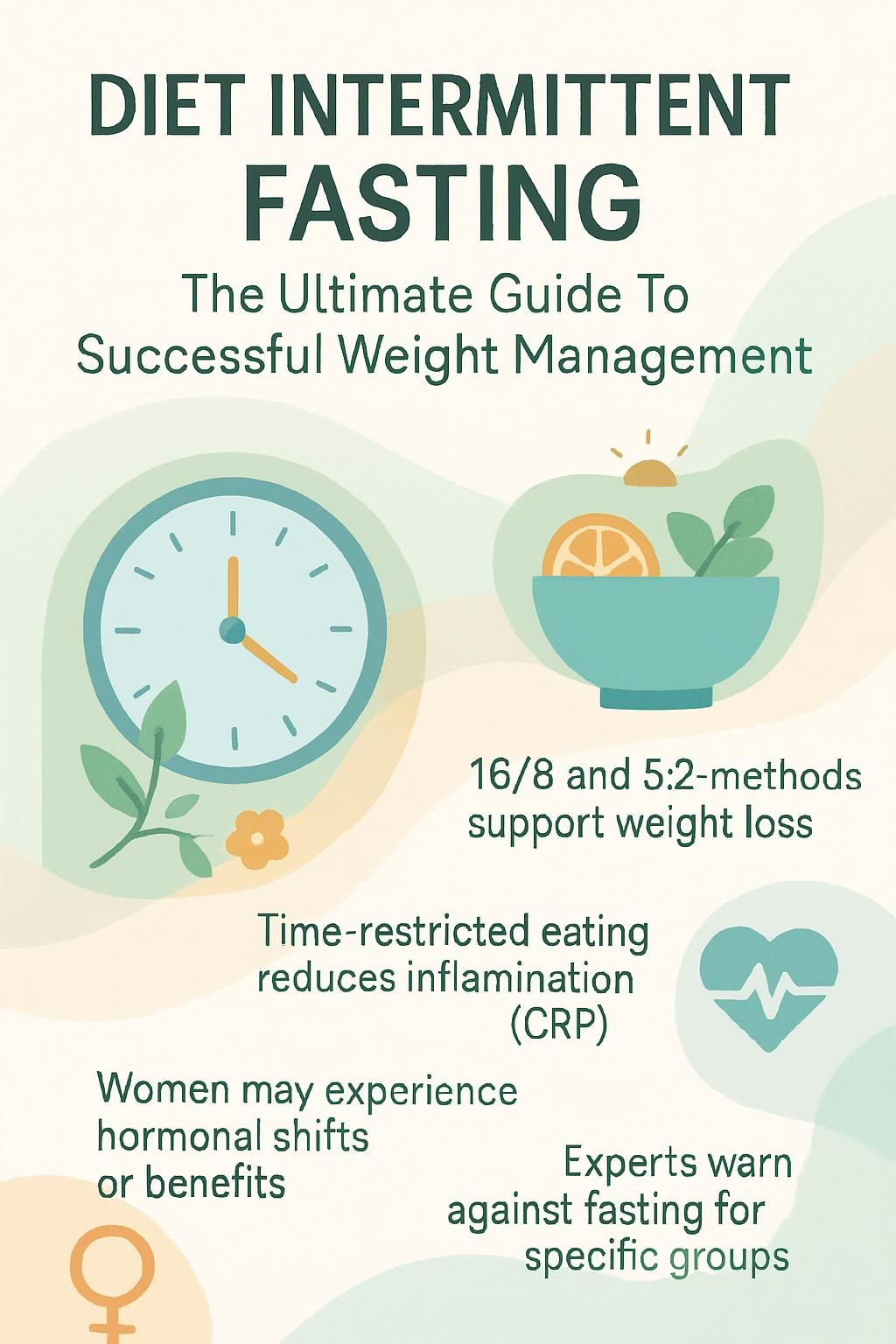 DIET INTERMITTENT FASTING

The Ultimate Guide To Successful Weight Management

16/8 and 5:2-methods support weight loss

Time-restricted eating reduces inflamination (CRP)

Women may experience hormonal shifts or benefits

Experts warn against fasting for specific groups