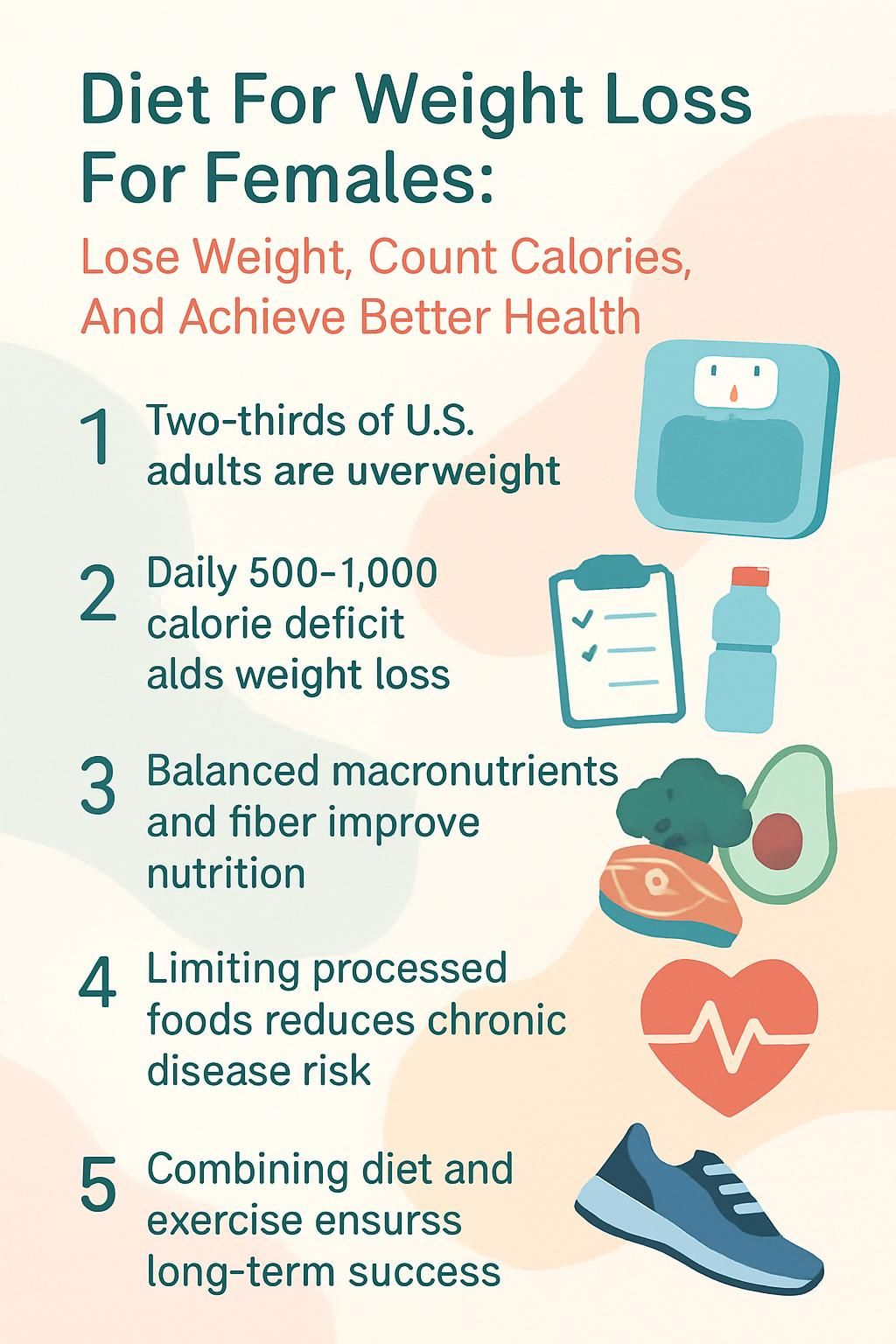 Diet For Weight Loss For Females:

Lose Weight, Count Calories, And Achieve Better Health

1 Two-thirds of U.S. adults are uverweight

2 Daily 500-1,000 calorie deficit alds weight loss

3 Balanced macronutrients and fiber improve nutrition

4 Limiting processed foods reduces chronic disease risk

5 Combining diet and exercise ensurss long-term success