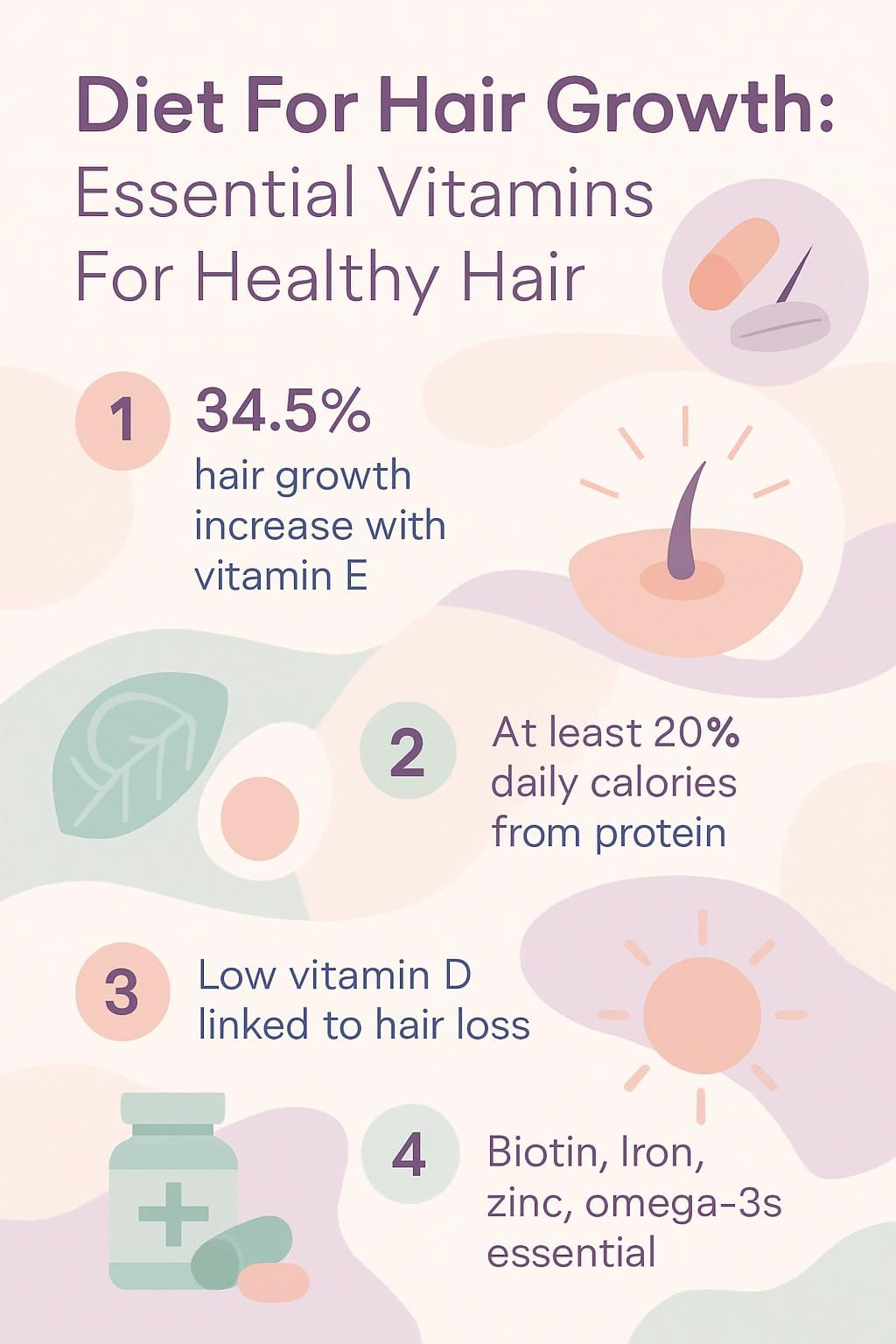 Diet For Hair Growth: Essential Vitamins For Healthy Hair

1 34.5% hair growth increase with vitamin E

2 At least 20% daily calories from protein

3 Low vitamin D linked to hair loss

4 Biotin, Iron, zinc, omega-3s essential