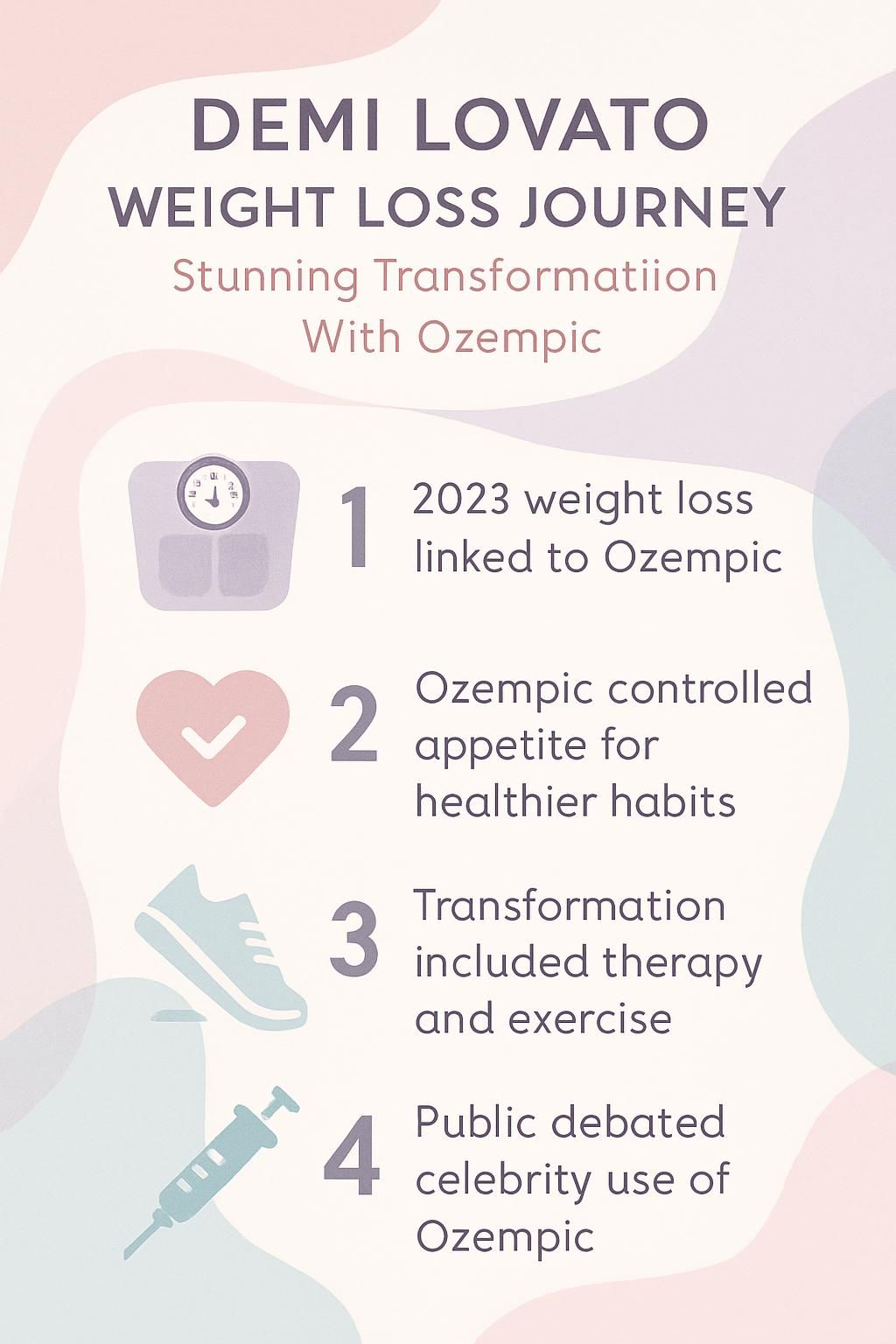 DEMI LOVATO
WEIGHT LOSS JOURNEY

Stunning Transformatiion With Ozempic

1 2023 weight loss linked to Ozempic

2 Ozempic controlled appetite for healthier habits

3 Transformation included therapy and exercise

4 Public debated celebrity use of Ozempic