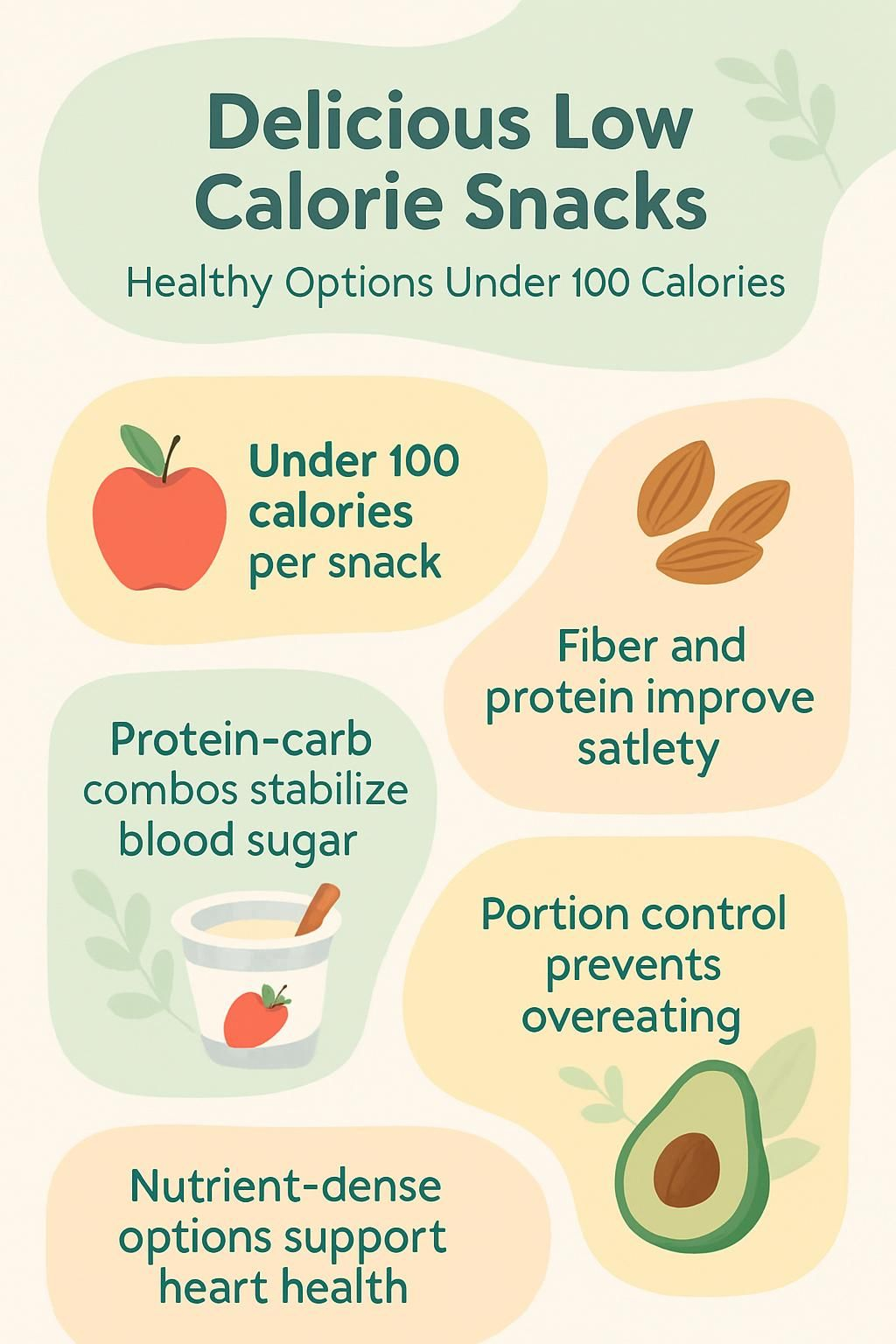 Delicious Low Calorie Snacks

Healthy Options Under 100 Calories

Under 100 calories per snack

Fiber and protein improve satlety

Protein-carb combos stabilize blood sugar

Portion control prevents overeating

Nutrient-dense options support heart health