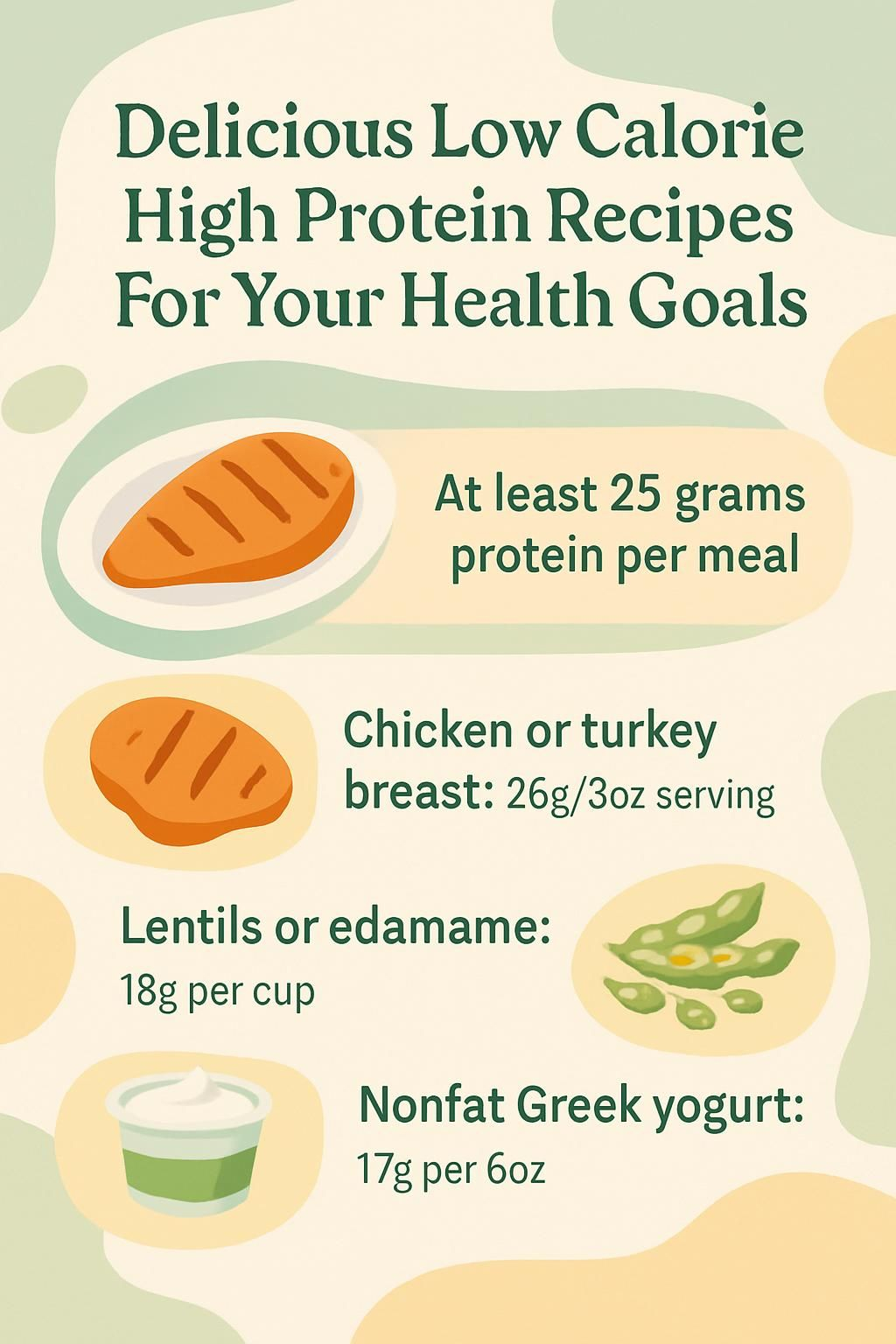 Delicious Low Calorie High Protein Recipes For Your Health Goals

At least 25 grams protein per meal

Chicken or turkey breast: 26g/3oz serving

Lentils or edamame: 18g per cup

Nonfat Greek yogurt: 17g per 6oz